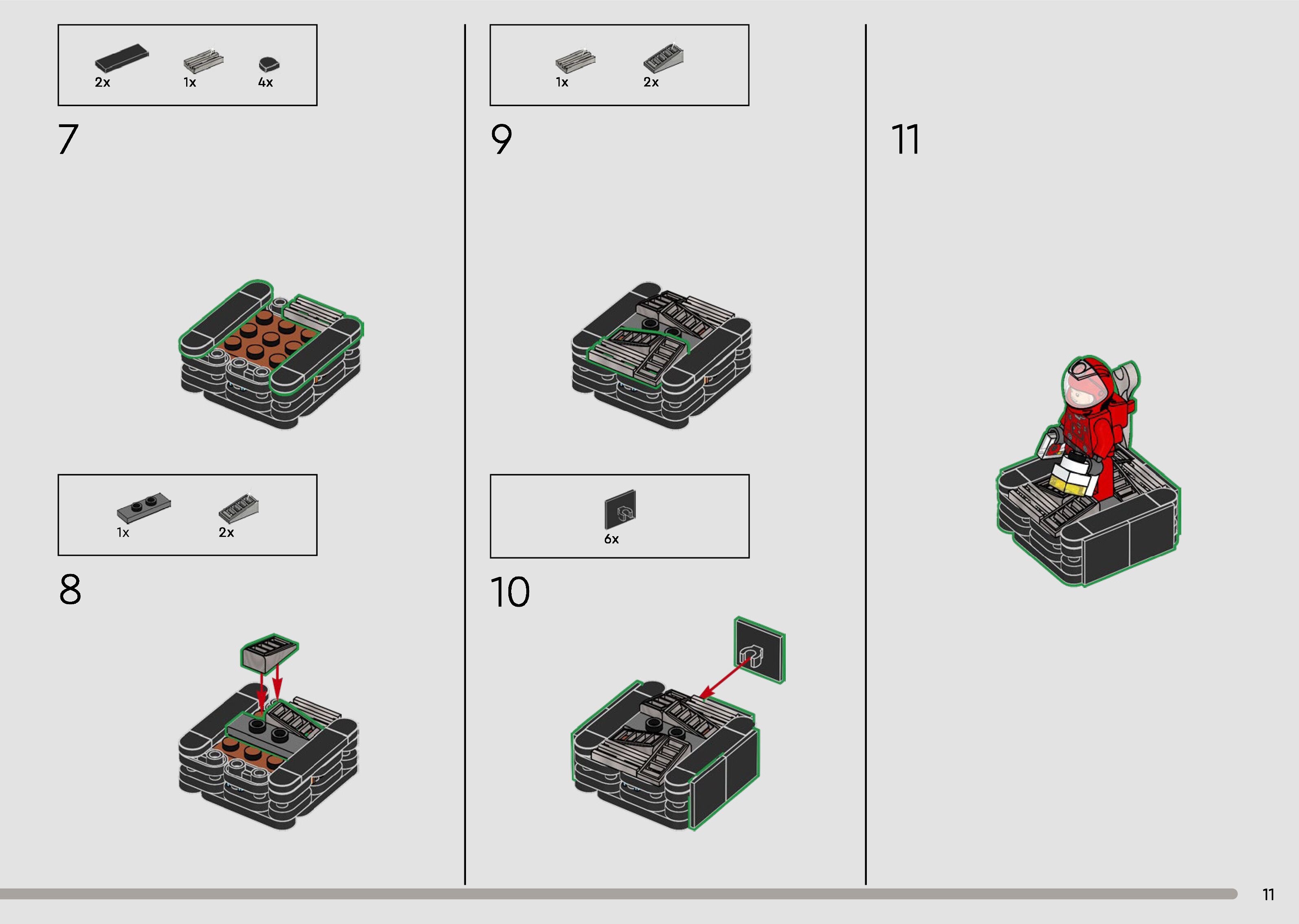 2x 1x 4x

7

1x 2x

8

1x 2x

9

6x

10

11

11