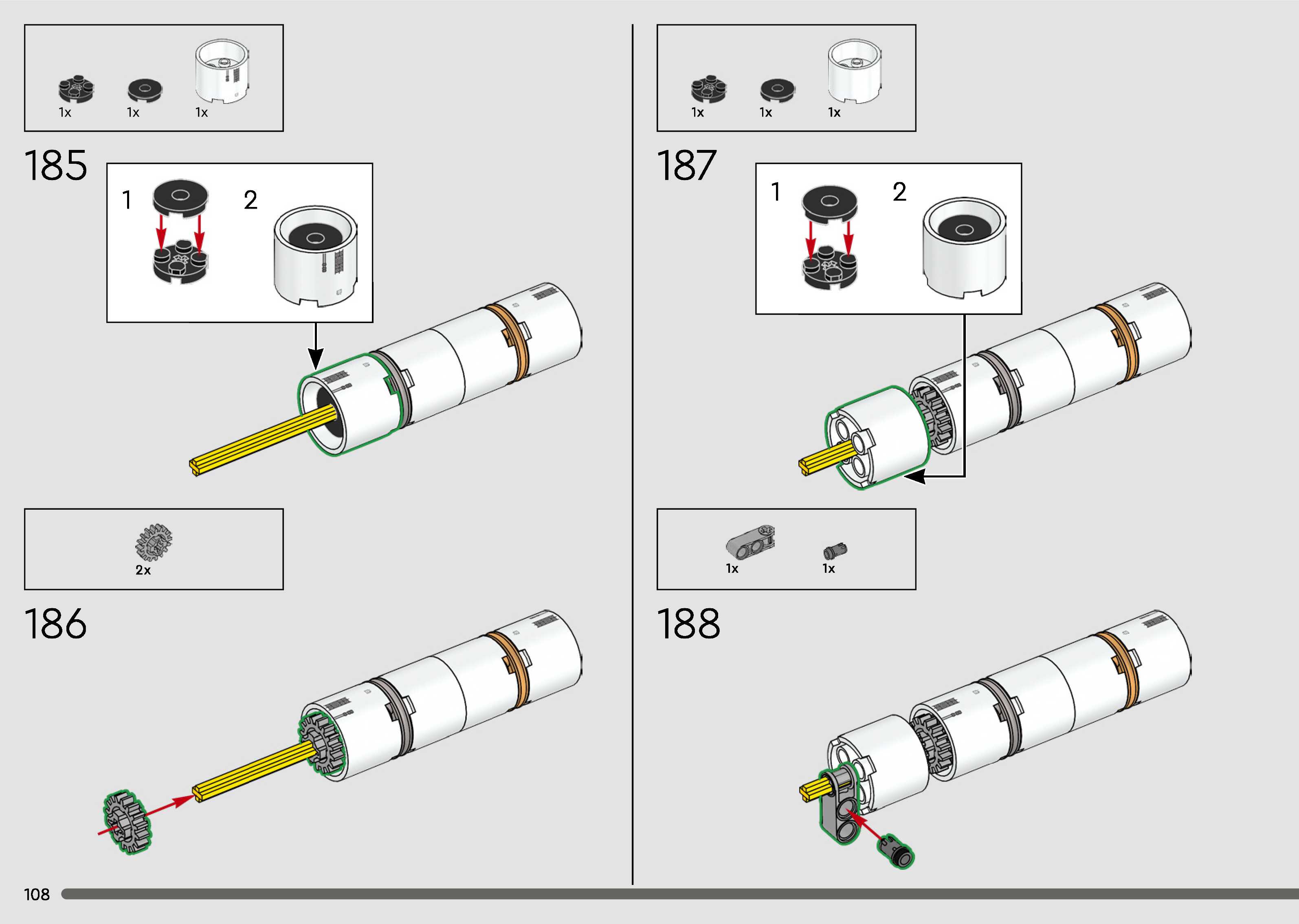 1x 1x 1x

185

1 2

2x

186

1x 1x 1x

187

1 2

1x 1x

188

108