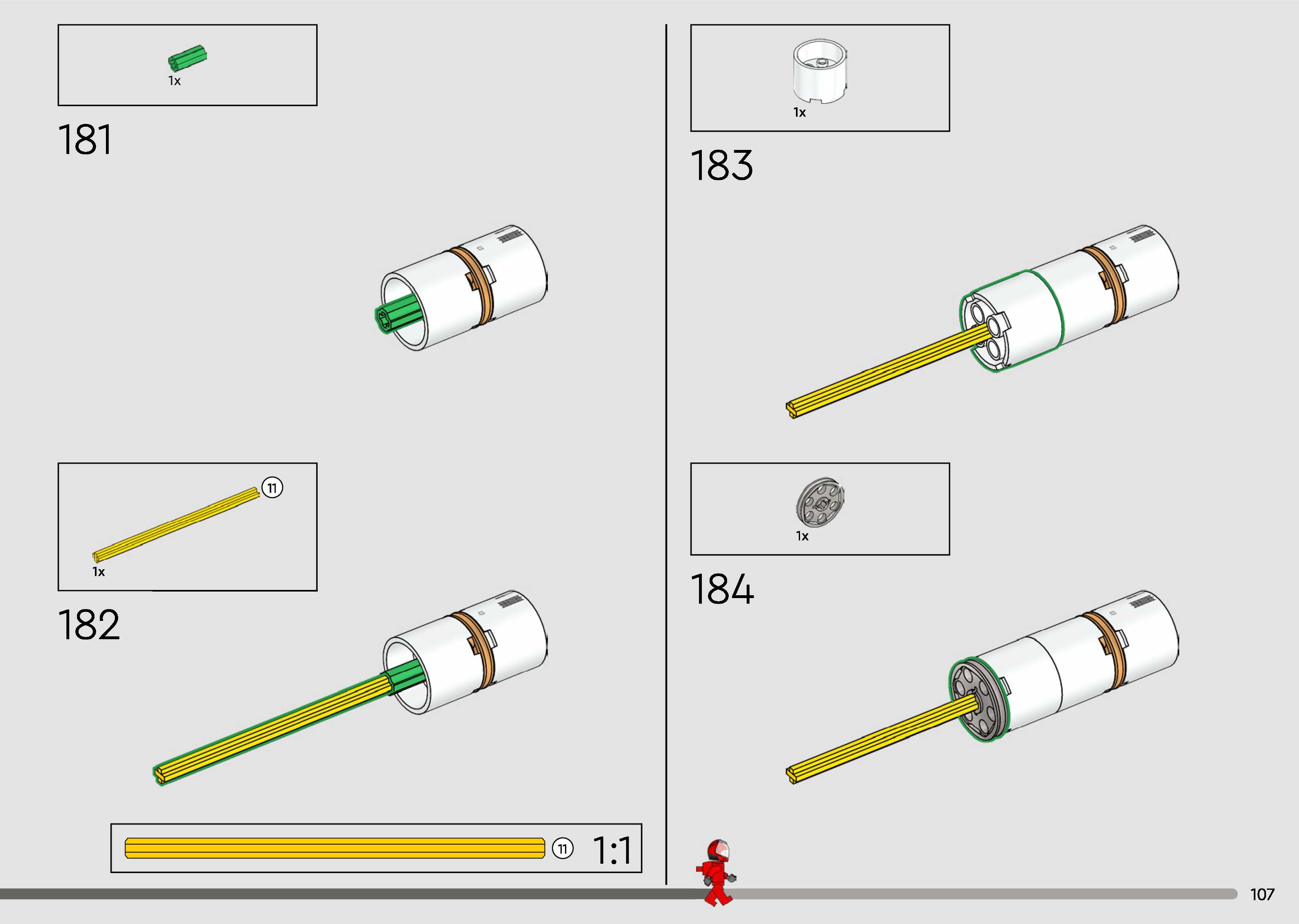 1x

181

11

1x

182

11 1:1

1x

183

1x

184

107