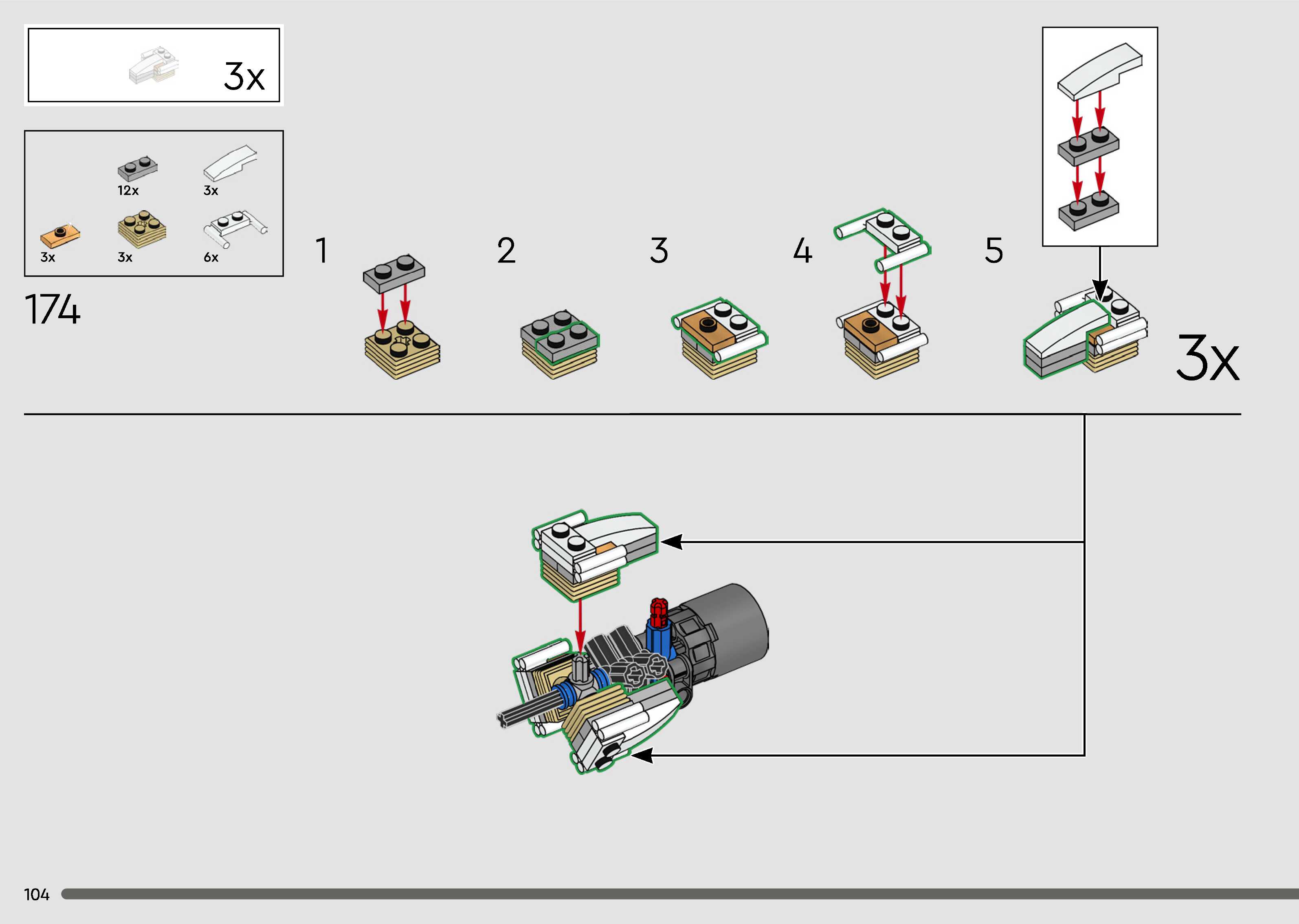 3x

12x
3x
3x
3x
6x

174

1
2
3
4
5

3x

104