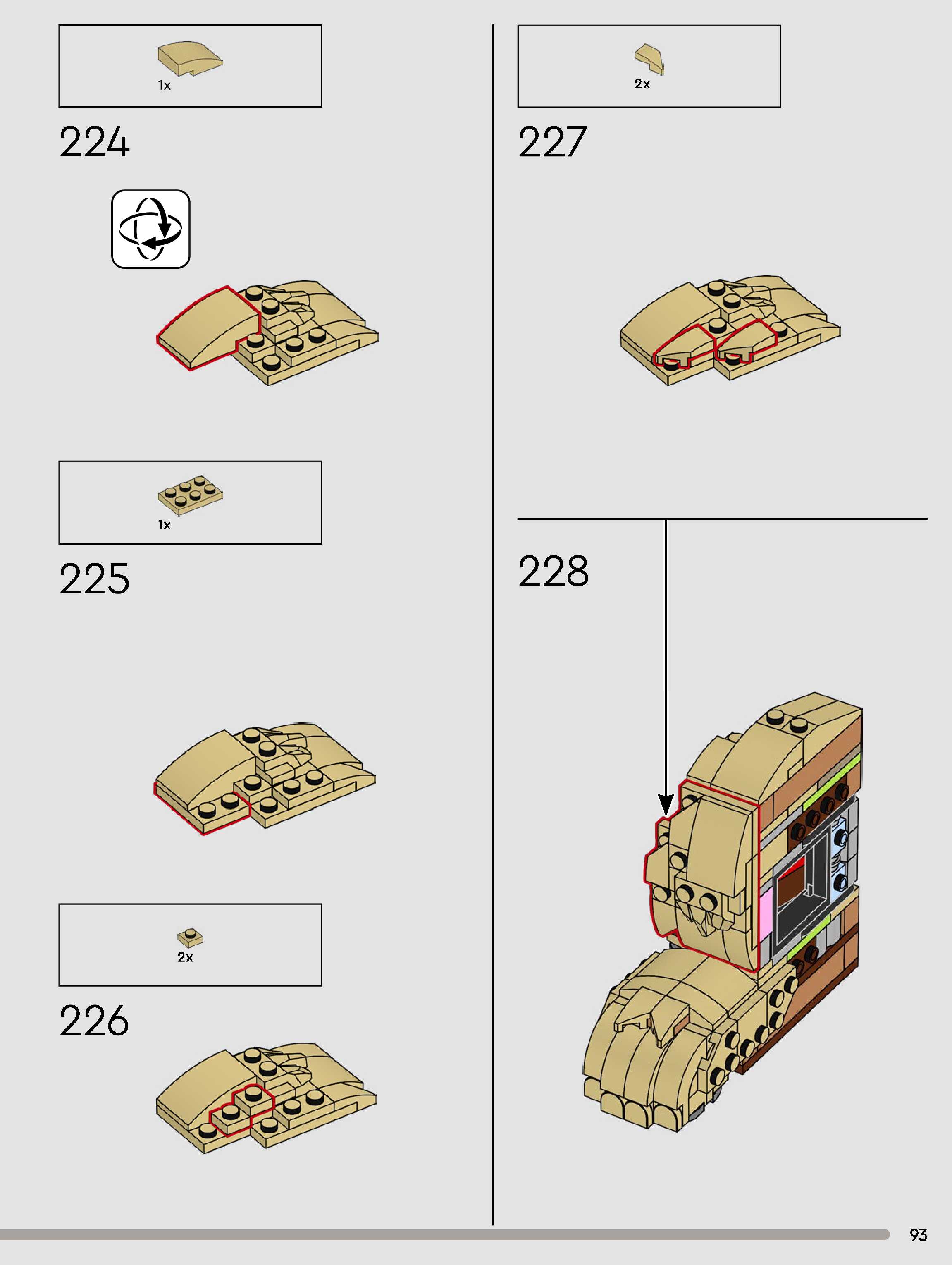 1x

224

1x

225

2x

226

2x

227

228

93