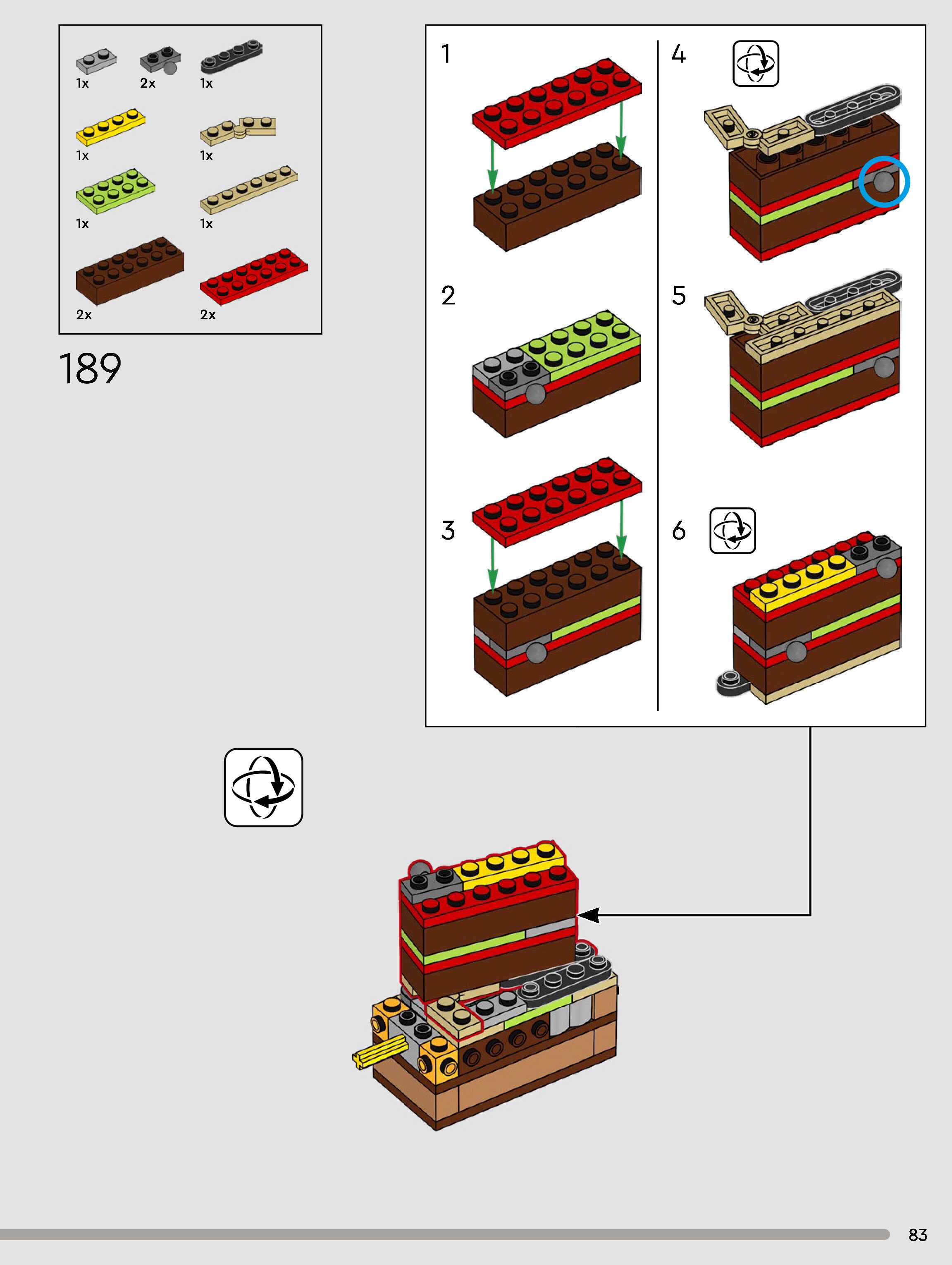 1x 2x 1x

1x 1x

1x 1x

2x 2x

189

1

2

3

4

5

6

83