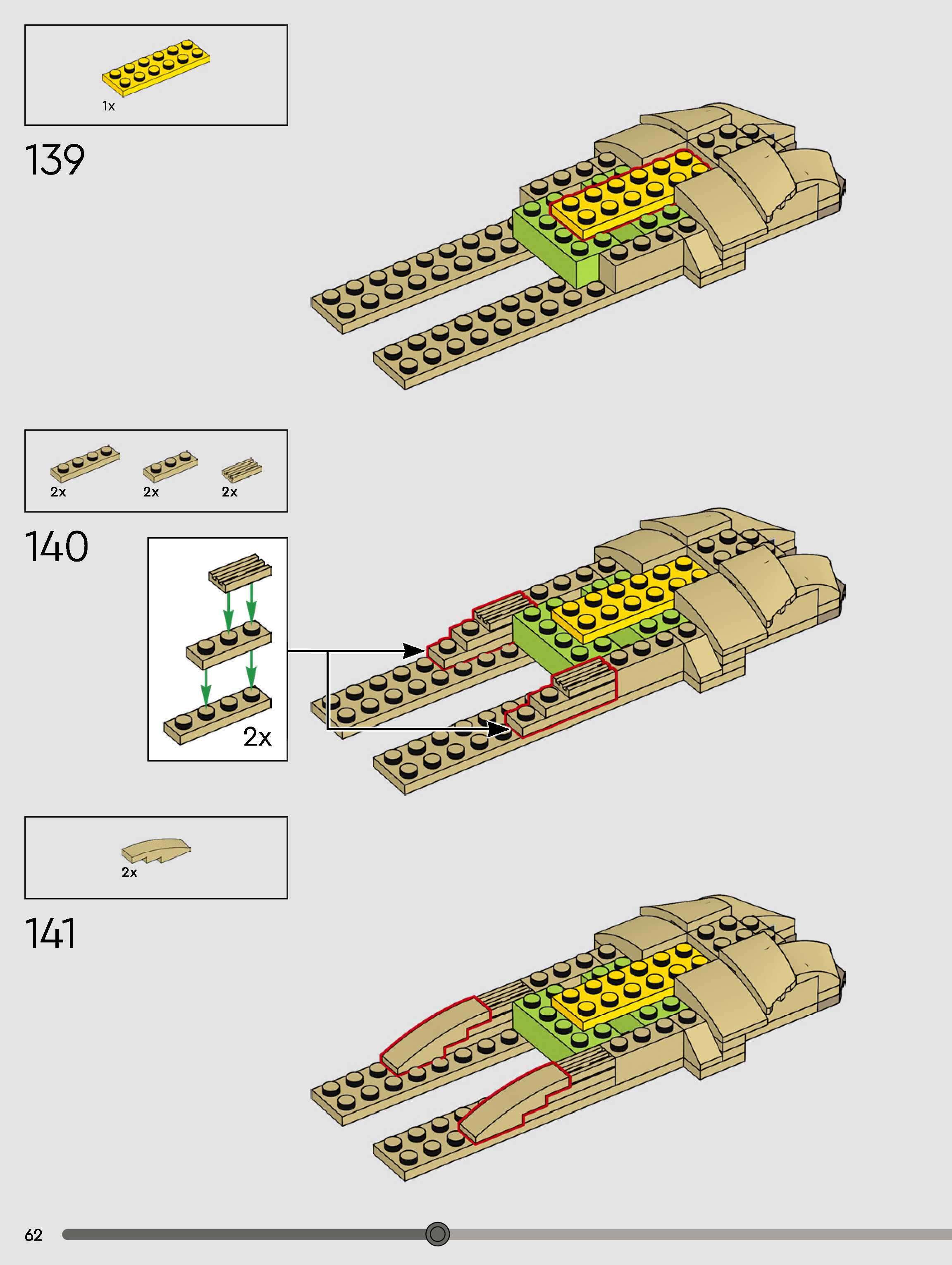 1x

139

2x 2x 2x

140

2x

2x

141

62