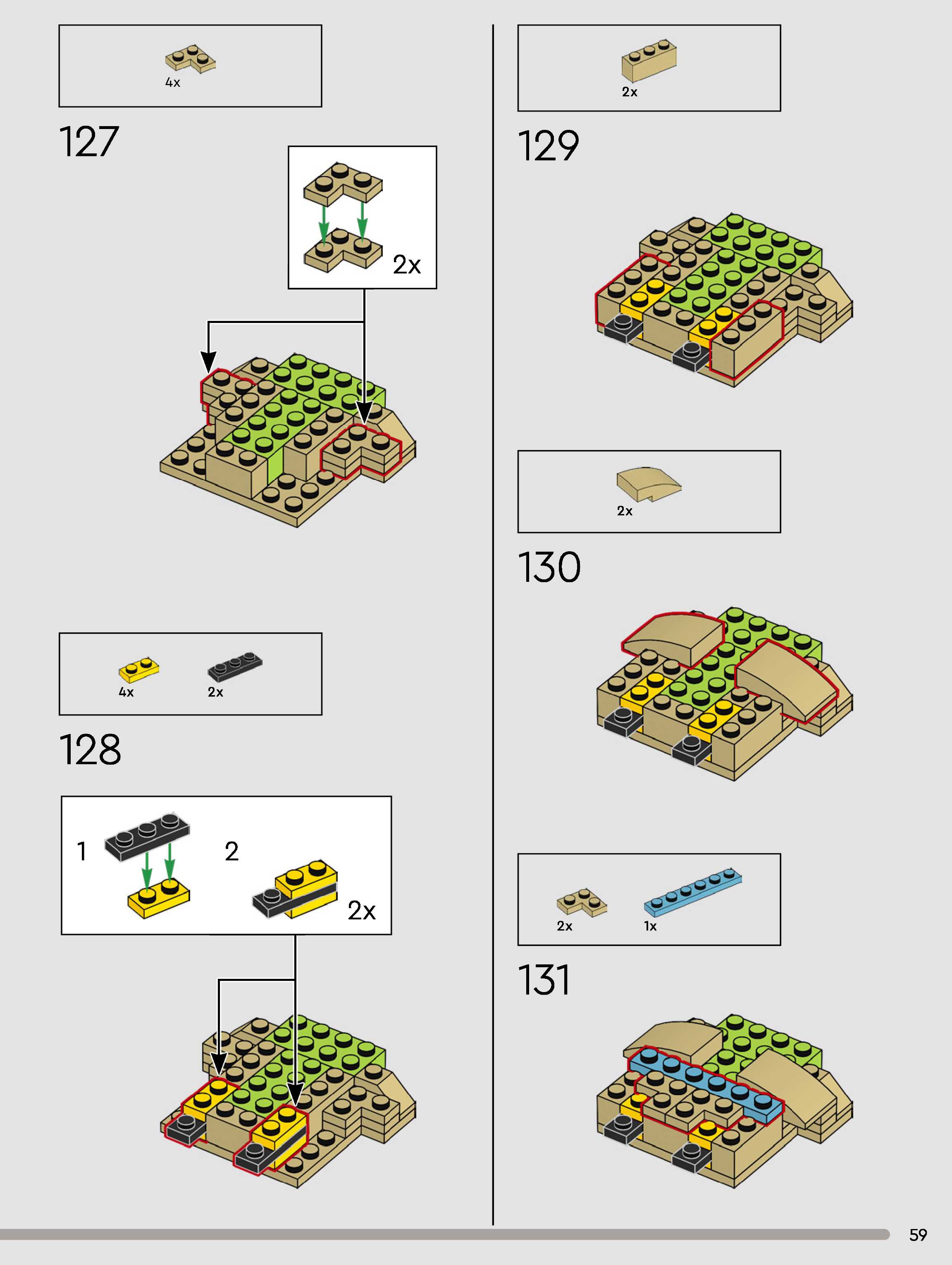 4x

127

2x

4x
2x

128

1
2
2x

2x

129

2x

130

2x
1x

131

59