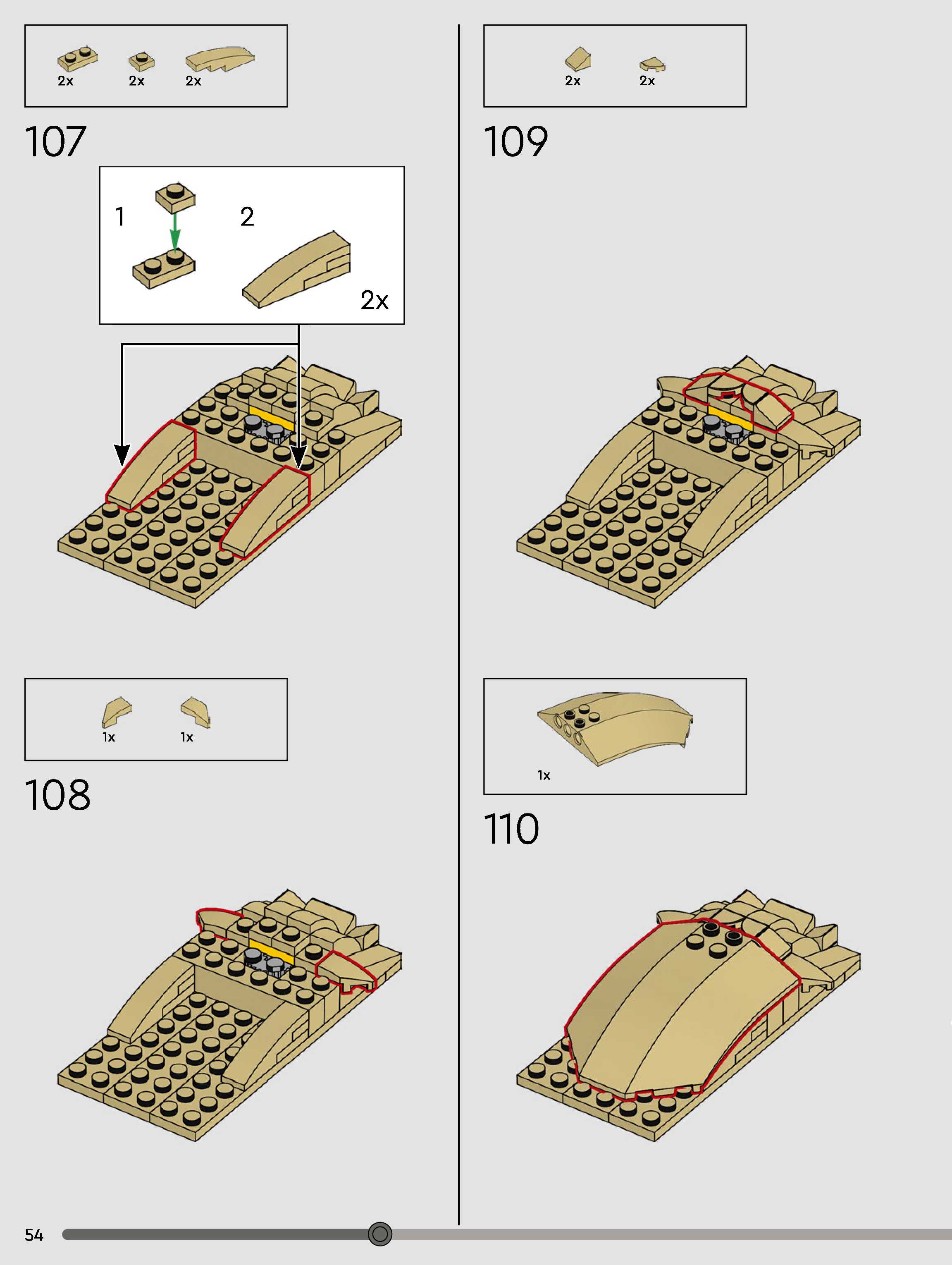 2x 2x 2x

107

1

2

2x

1x 1x

108

2x 2x

109

1x

110

54