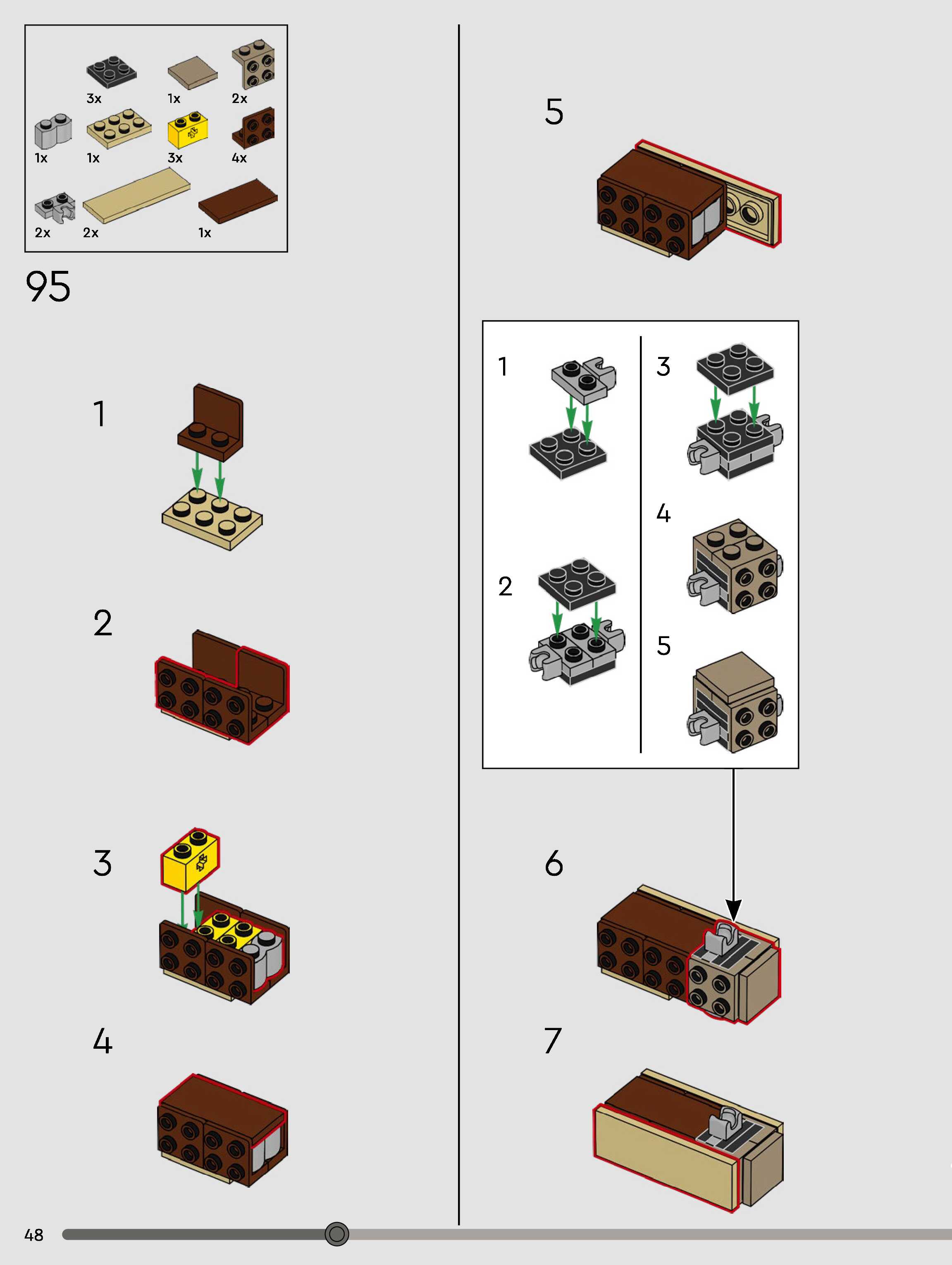 3x
1x
2x
1x
1x
3x
4x
2x
2x
1x

95

1

2

3

4

5

1

2

3

4

5

6

7

48