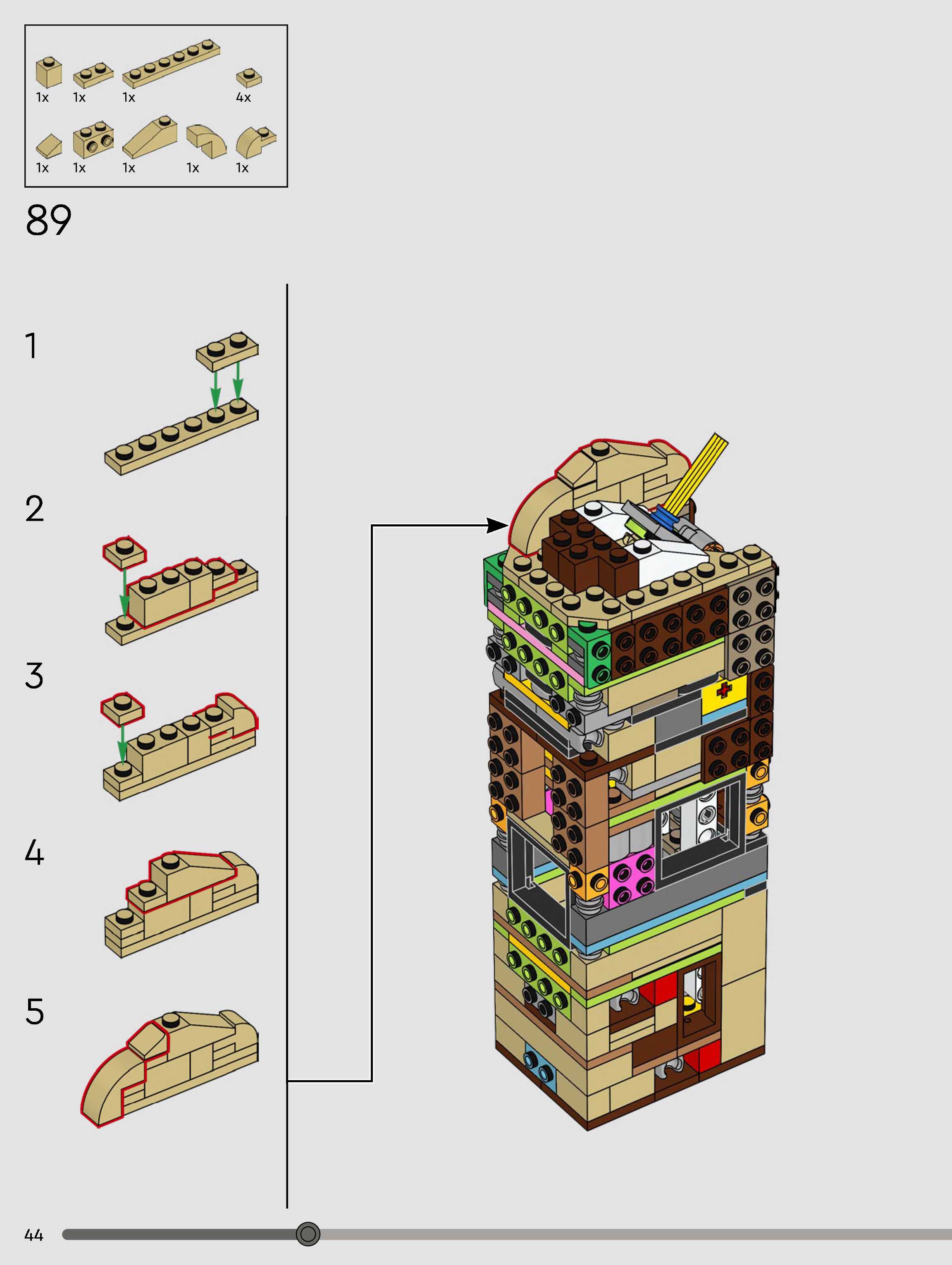 1x 1x 1x 4x
1x 1x 1x 1x 1x

89

1

2

3

4

5

44