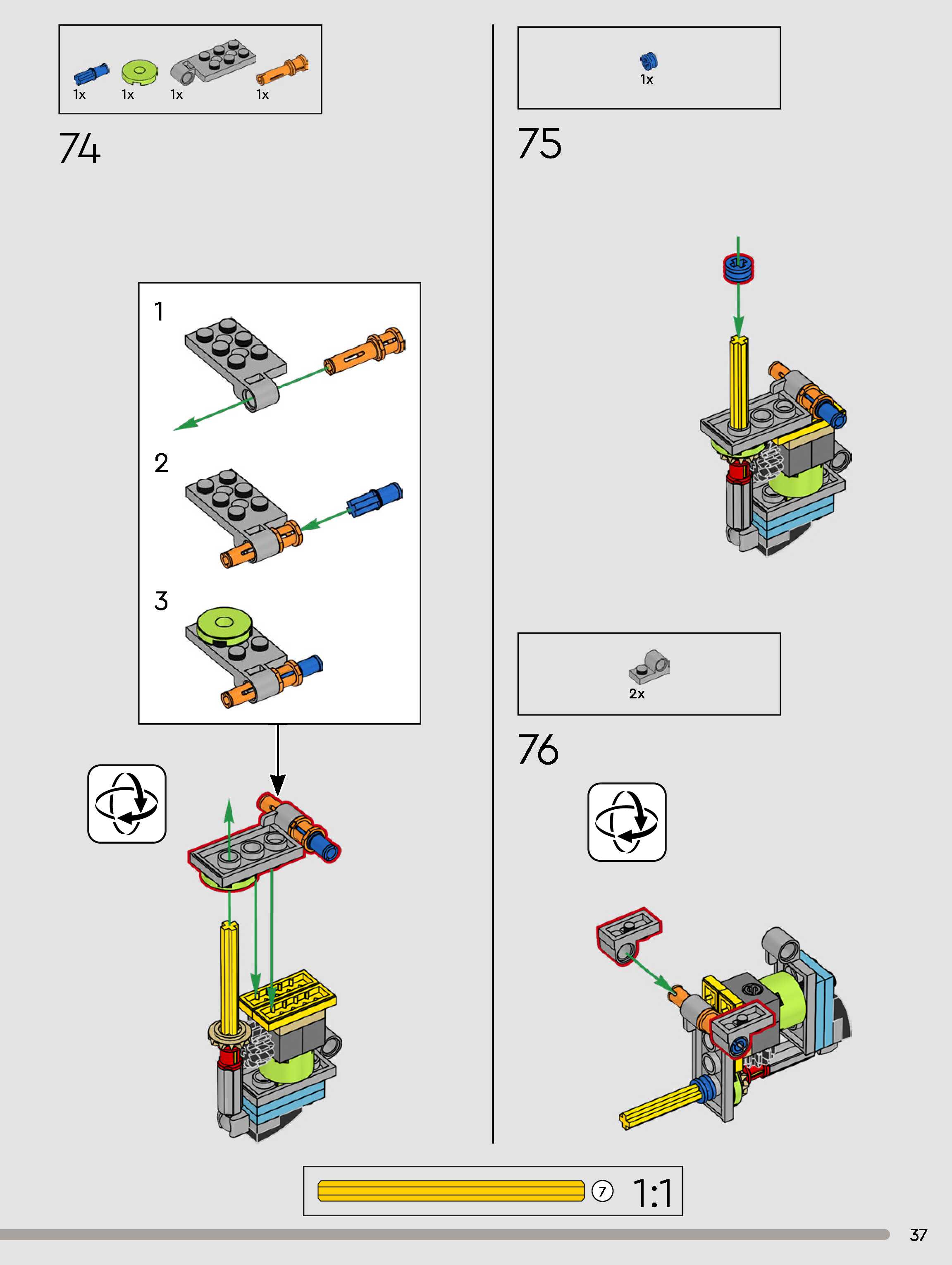 1x 1x 1x 1x

74

1

2

3

1x

75

2x

76

7 1:1

37