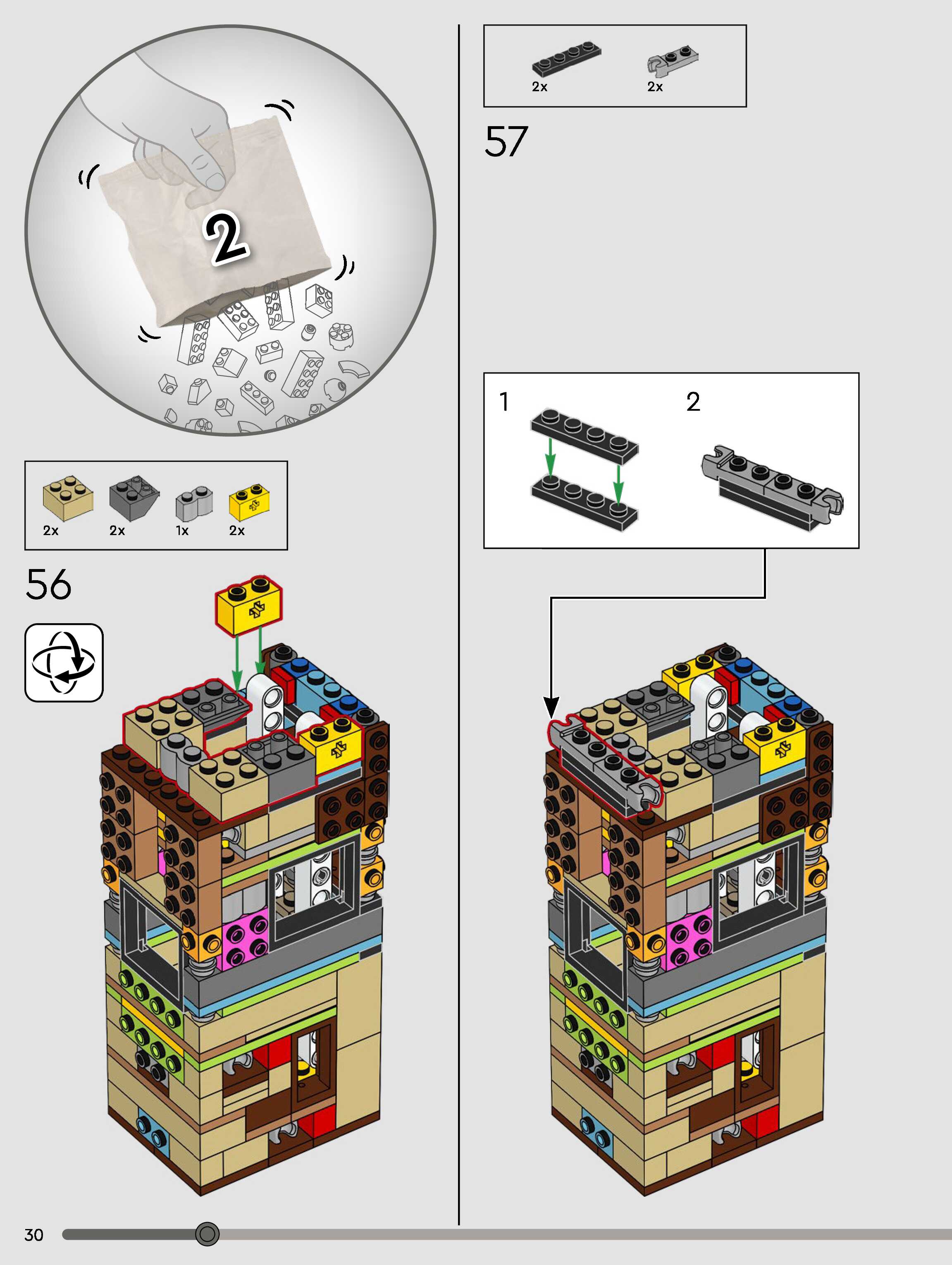 2

2x 2x 1x 2x

56

2x 2x

57

1 2

30