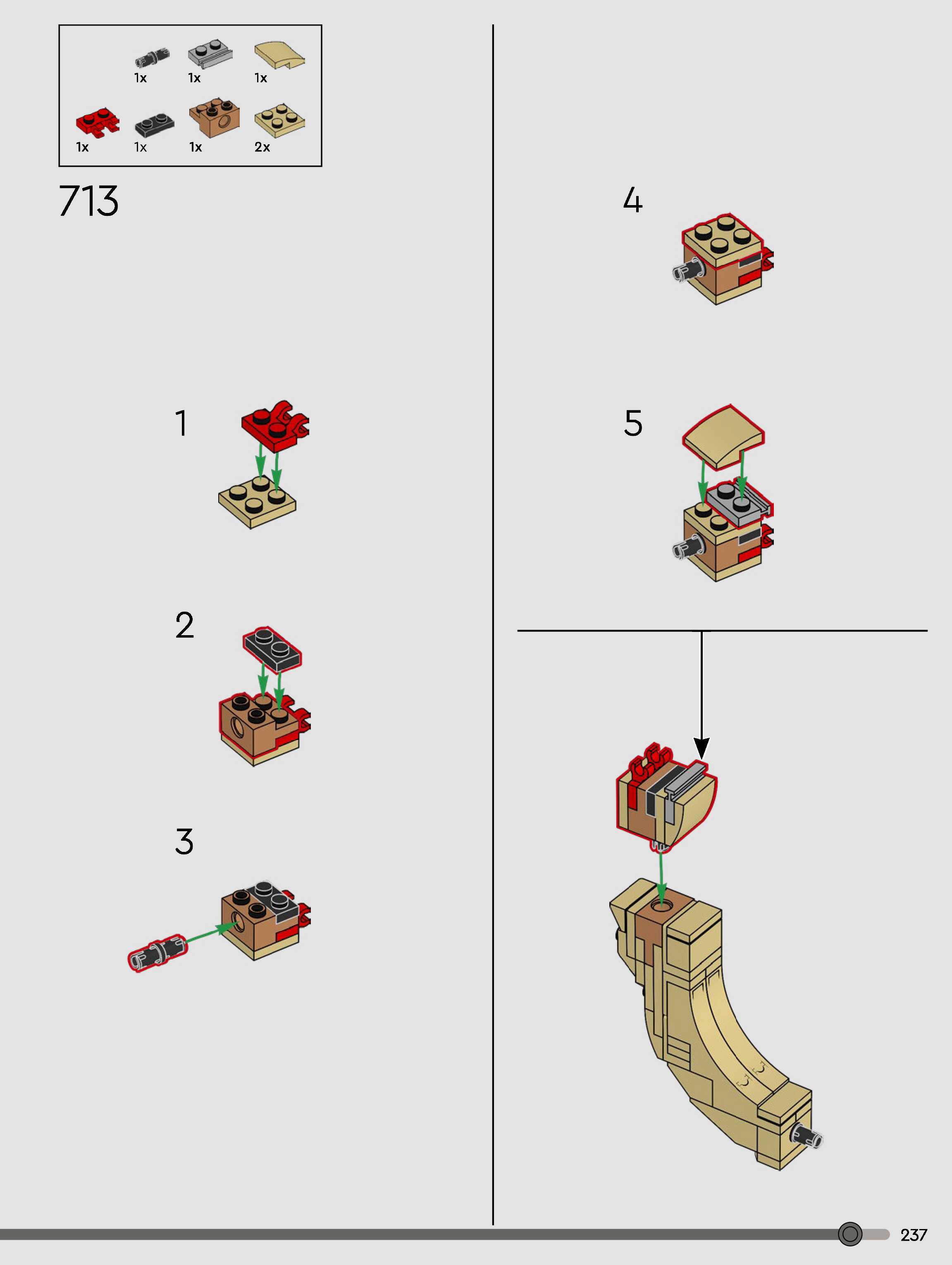 1x 1x 1x

1x 1x 1x 2x

713

1

2

3

4

5

237