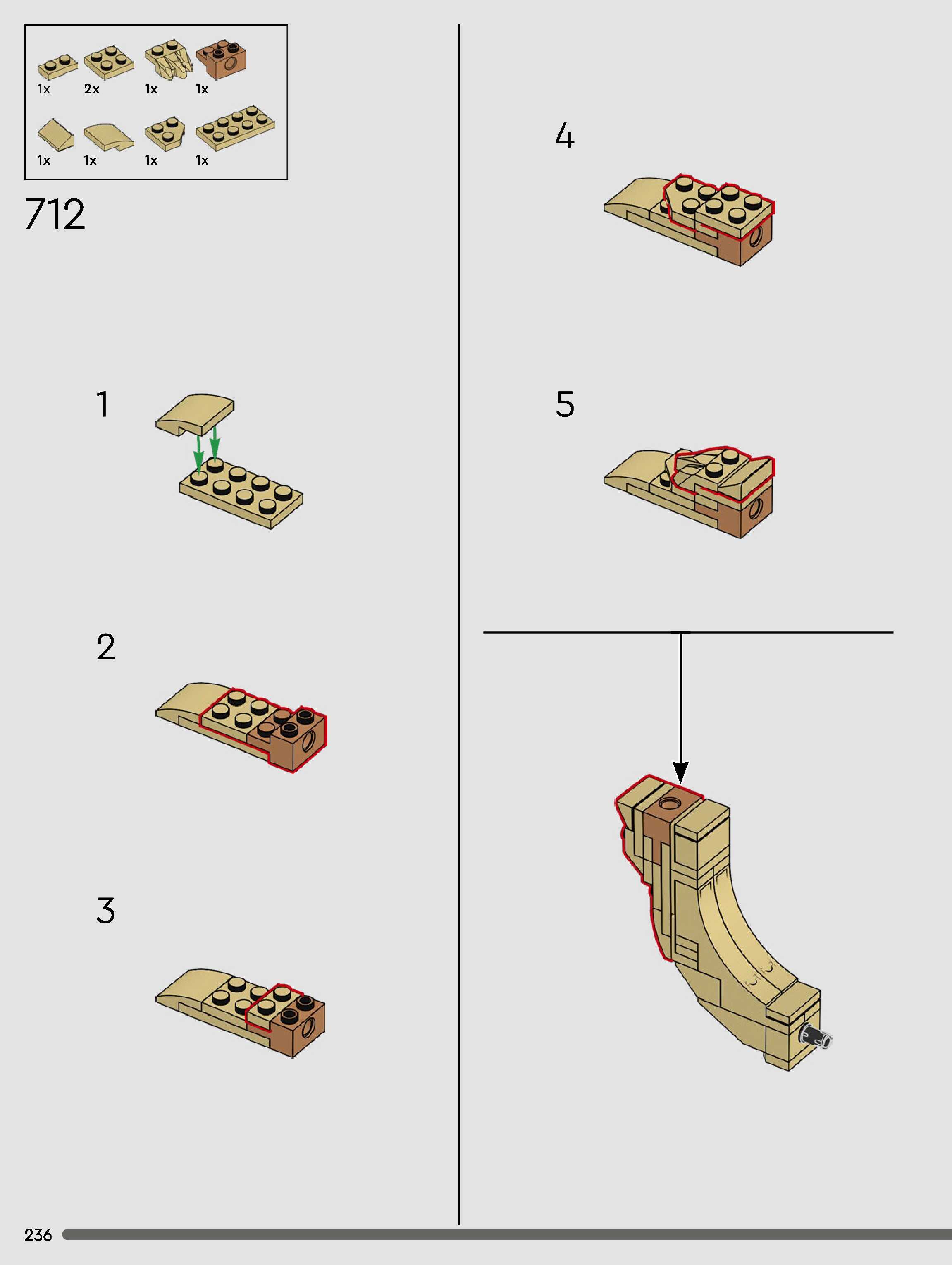 1x 2x 1x 1x

1x 1x 1x 1x

712

1

2

3

4

5

236