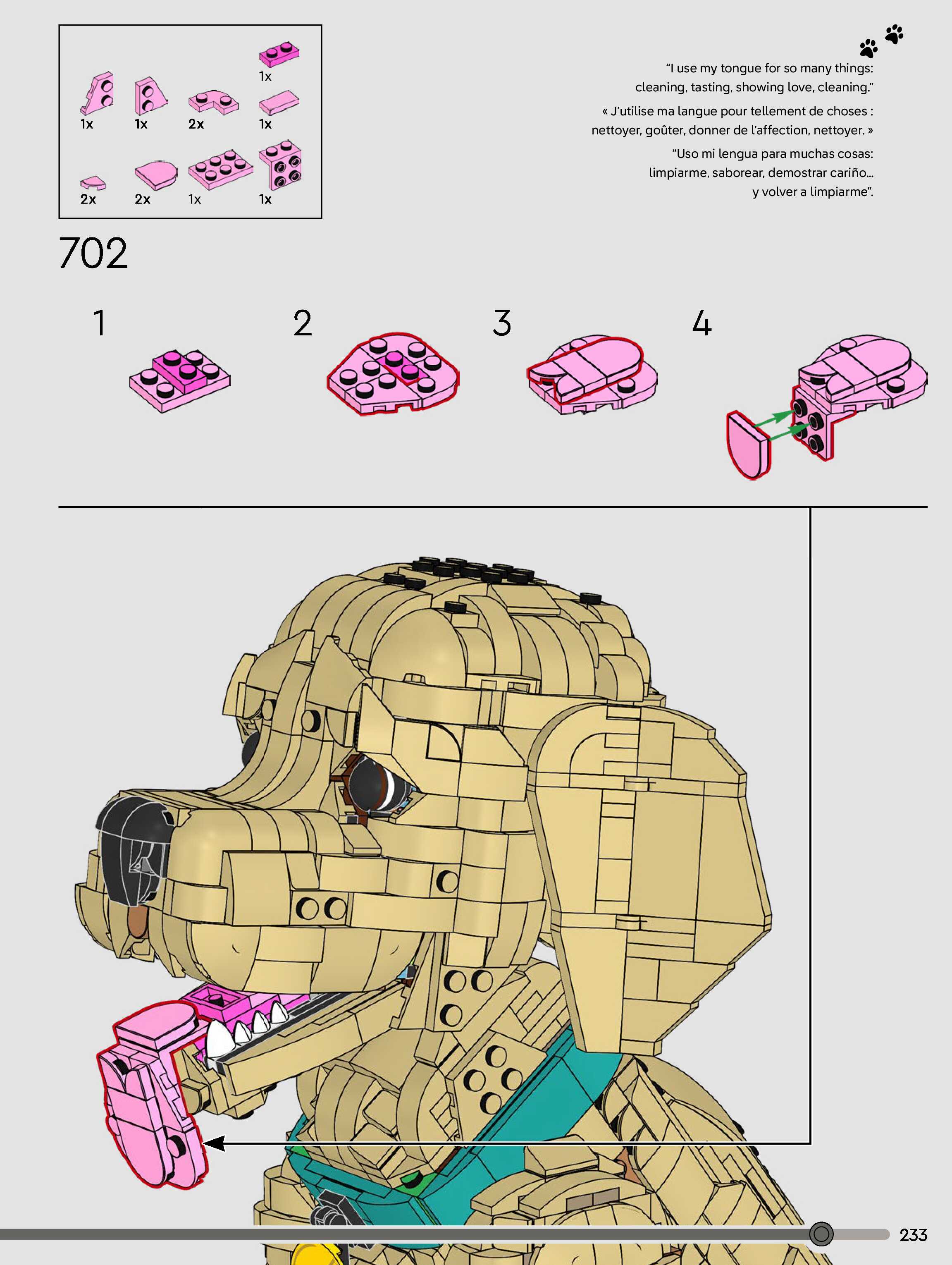 1x
1x
1x
2x
1x
2x
2x
1x
1x

“I use my tongue for so many things: cleaning, tasting, showing love, cleaning.”

« J'utilise ma langue pour tellement de choses : nettoyer, goûter, donner de l'affection, nettoyer. »

“Uso mi lengua para muchas cosas: limpiarme, saborear, demostrar cariño... y volver a limpiarme”.

702

1

2

3

4

233