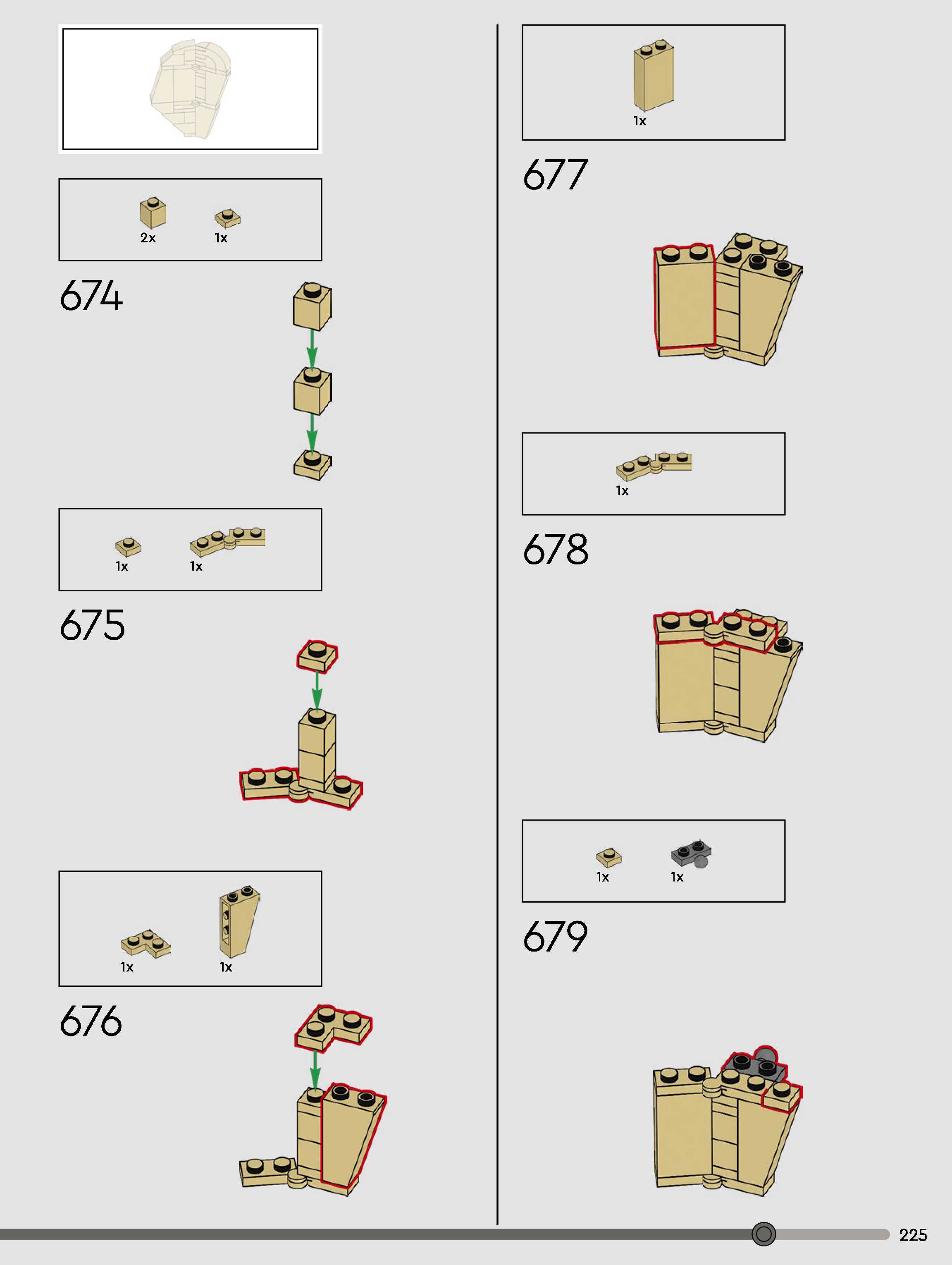 2x 1x

674

1x 1x

675

1x 1x

676

1x

677

1x

678

1x 1x

679

225