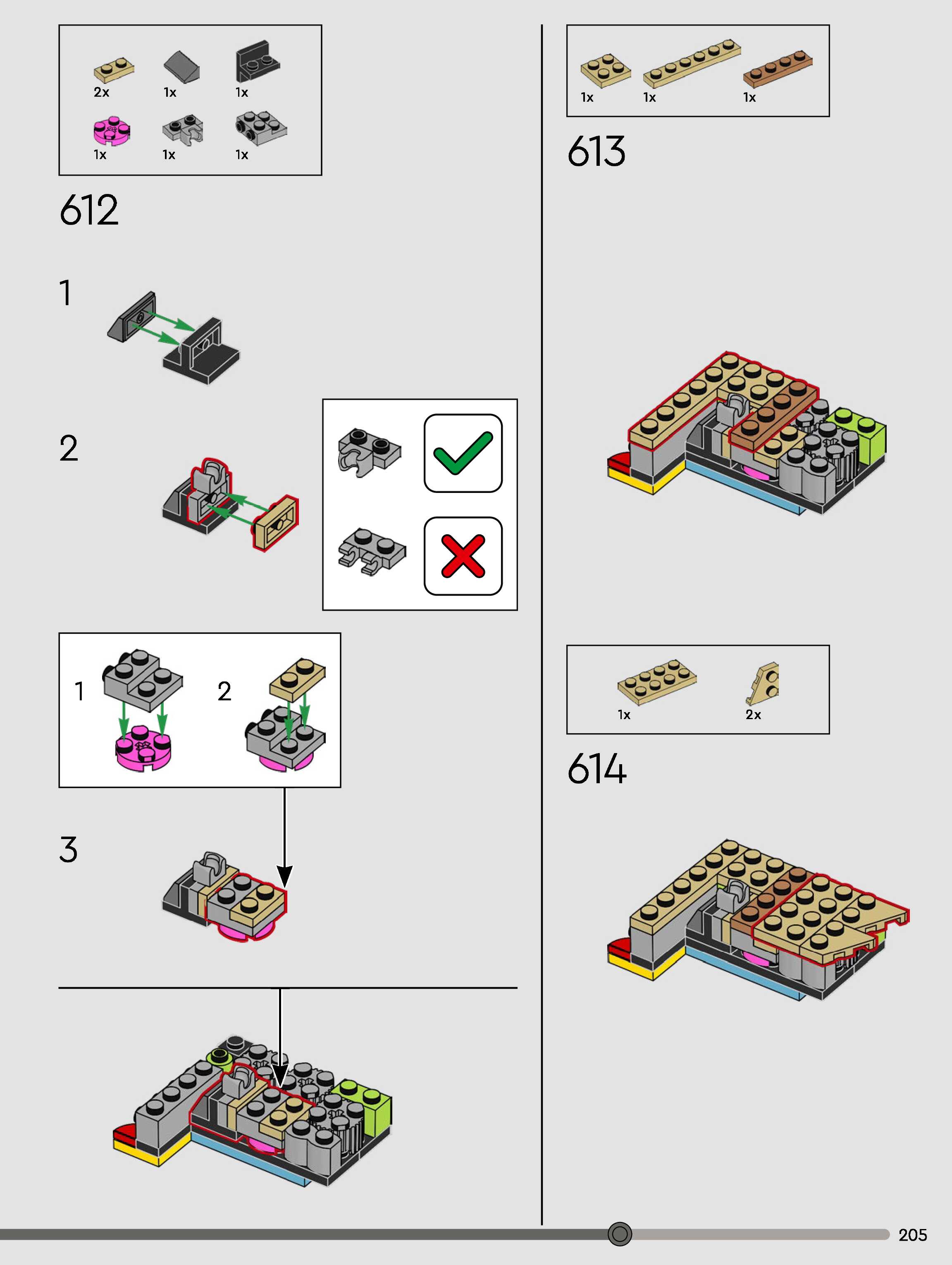 2x 1x 1x
1x 1x 1x

612

1

2

1 2

3

1x 1x 1x

613

1x 2x

614

205