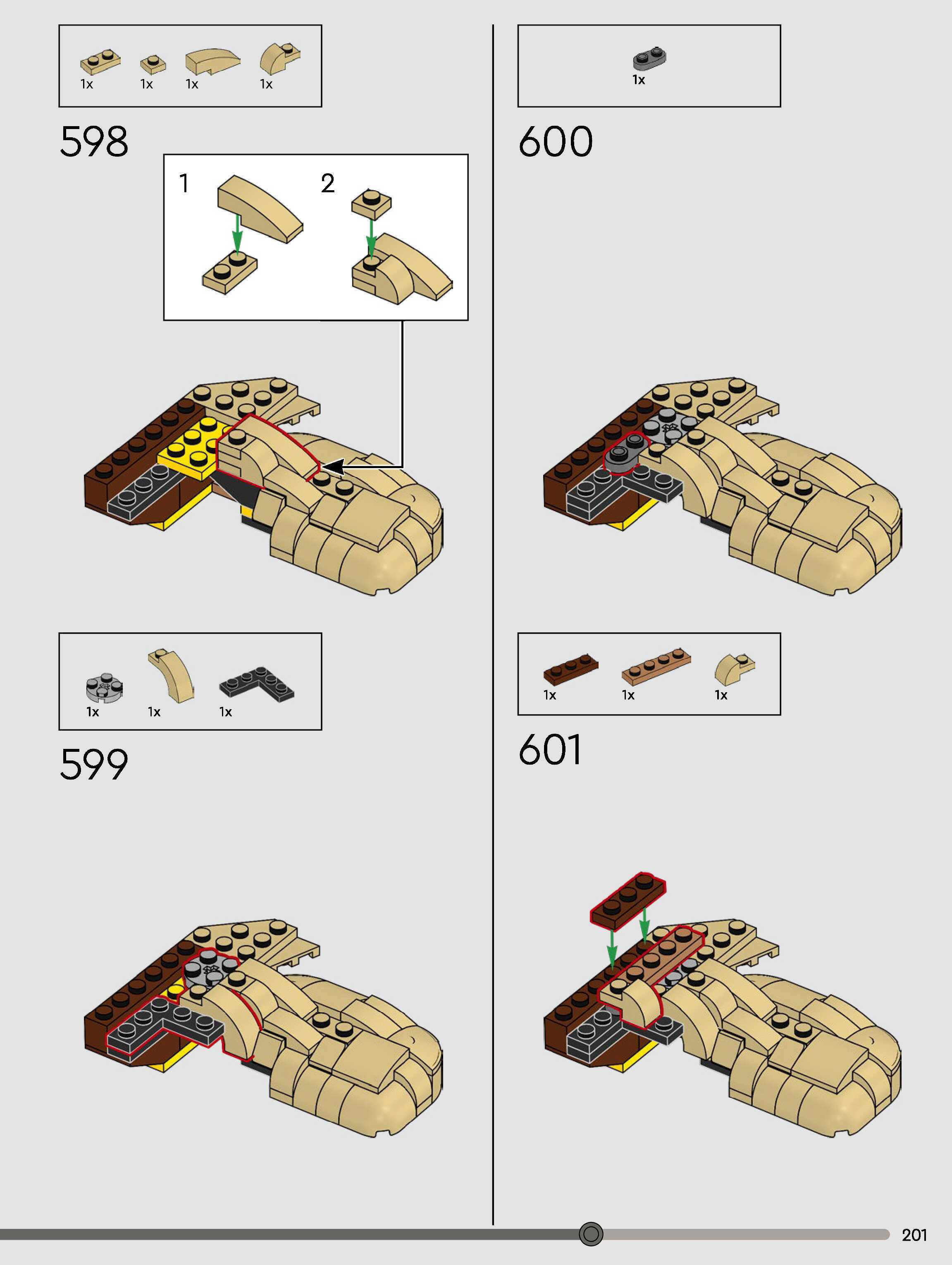 1x 1x 1x 1x

598

1

2

1x 1x 1x

599

1x

600

1x 1x 1x

601

201