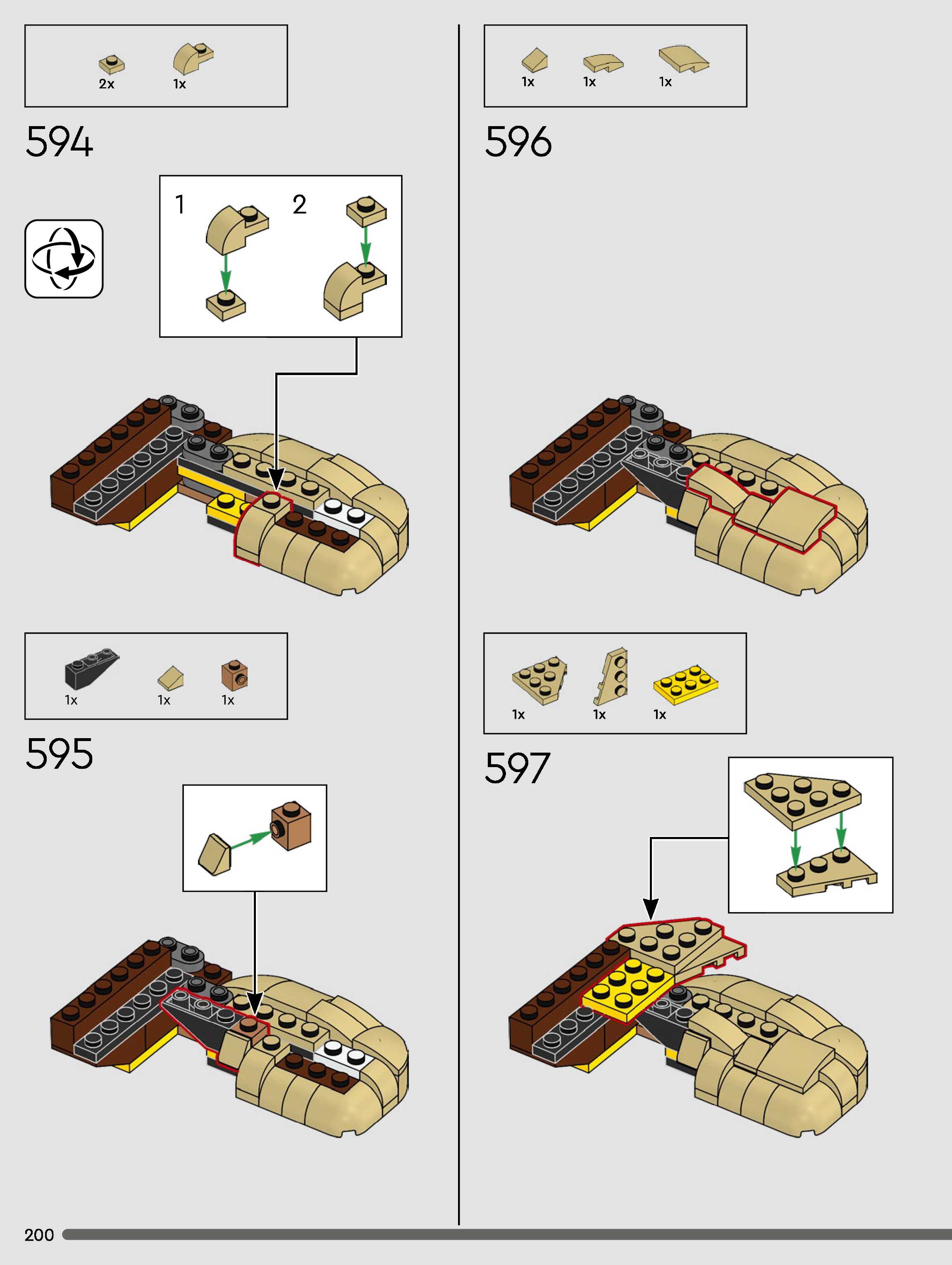 2x 1x

594

1 2

1x 1x 1x

595

1x 1x 1x

596

1x 1x 1x

597

200