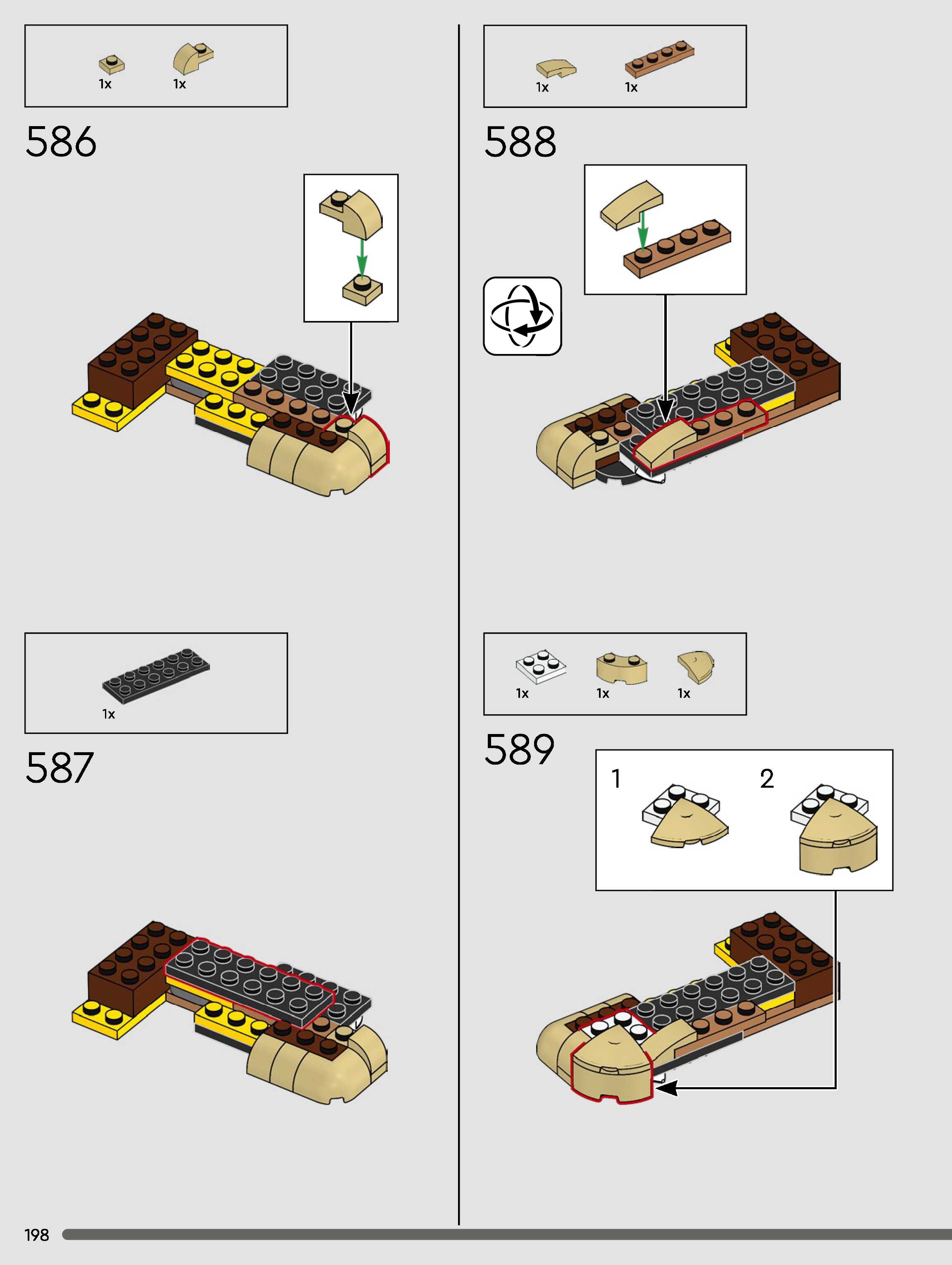 1x 1x

586

1x

587

1x 1x

588

1x 1x 1x

589

1

2

198