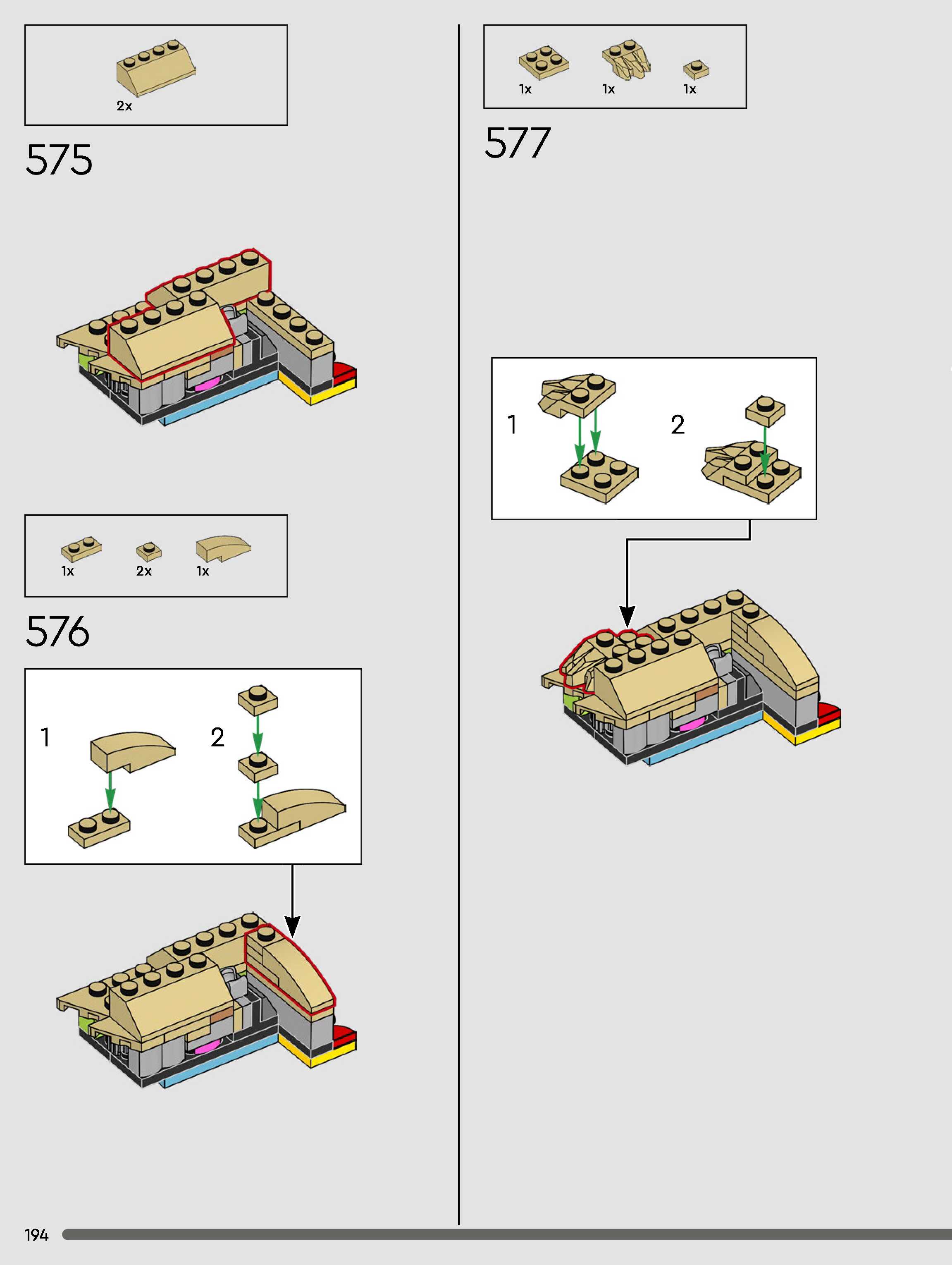 2x

575

1x 2x 1x

576

1

2

1x 1x 1x

577

1

2

194