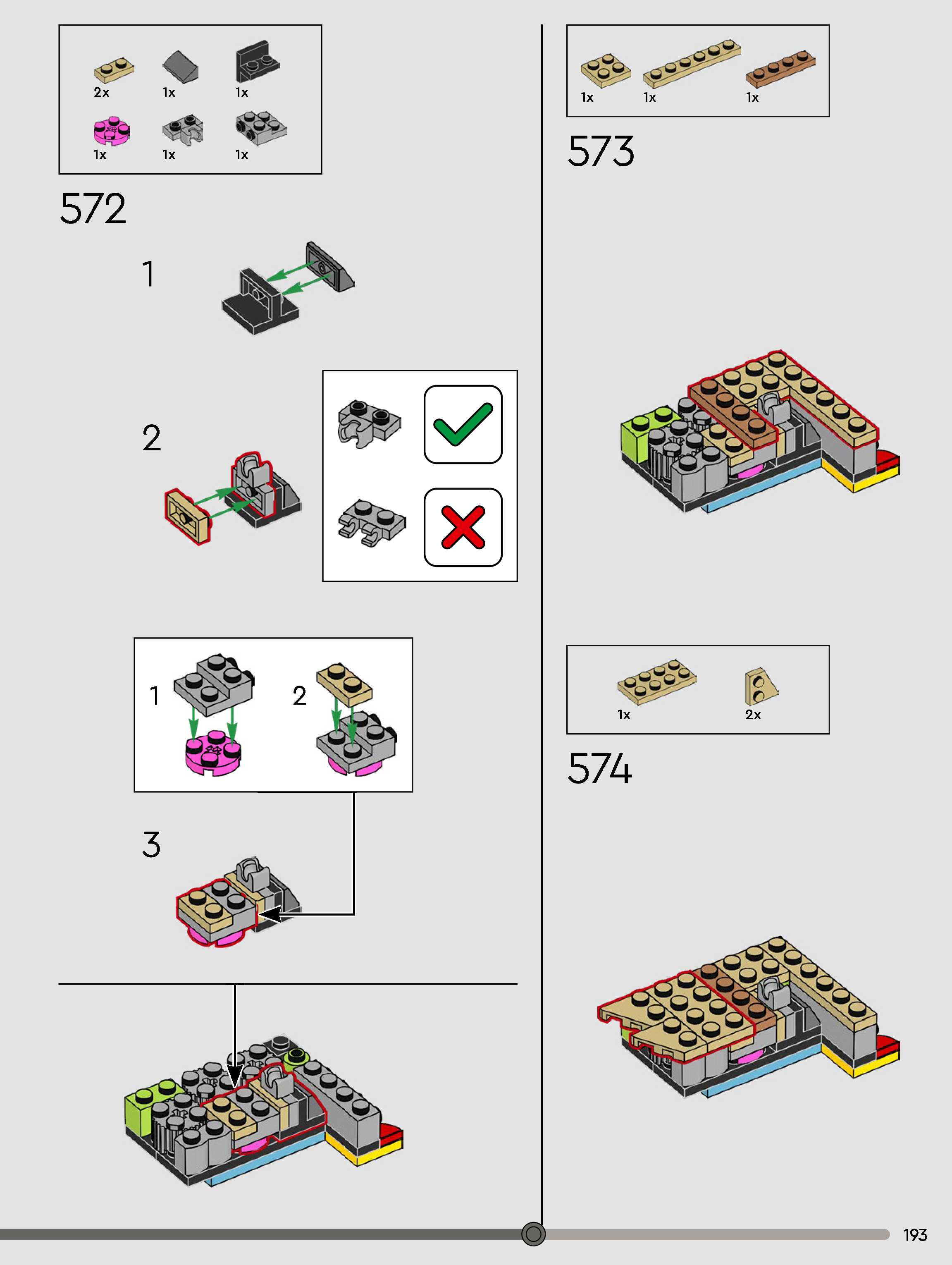 2x 1x 1x
1x 1x 1x

572

1

2

1 2

3

1x 1x 1x

573

1x 2x

574

193