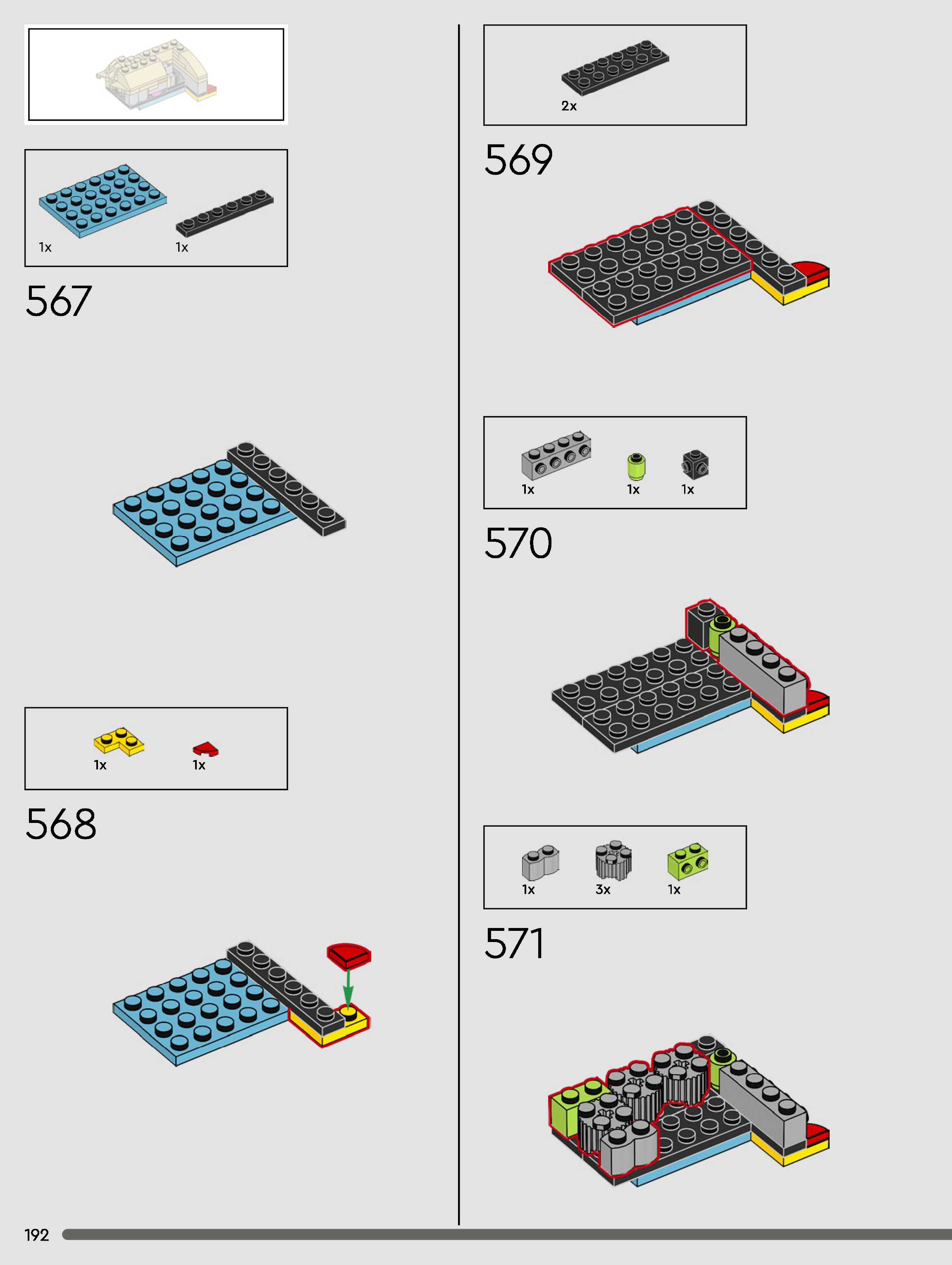 1x
1x

567

1x
1x

568

2x

569

1x
1x
1x

570

1x
3x
1x

571

192