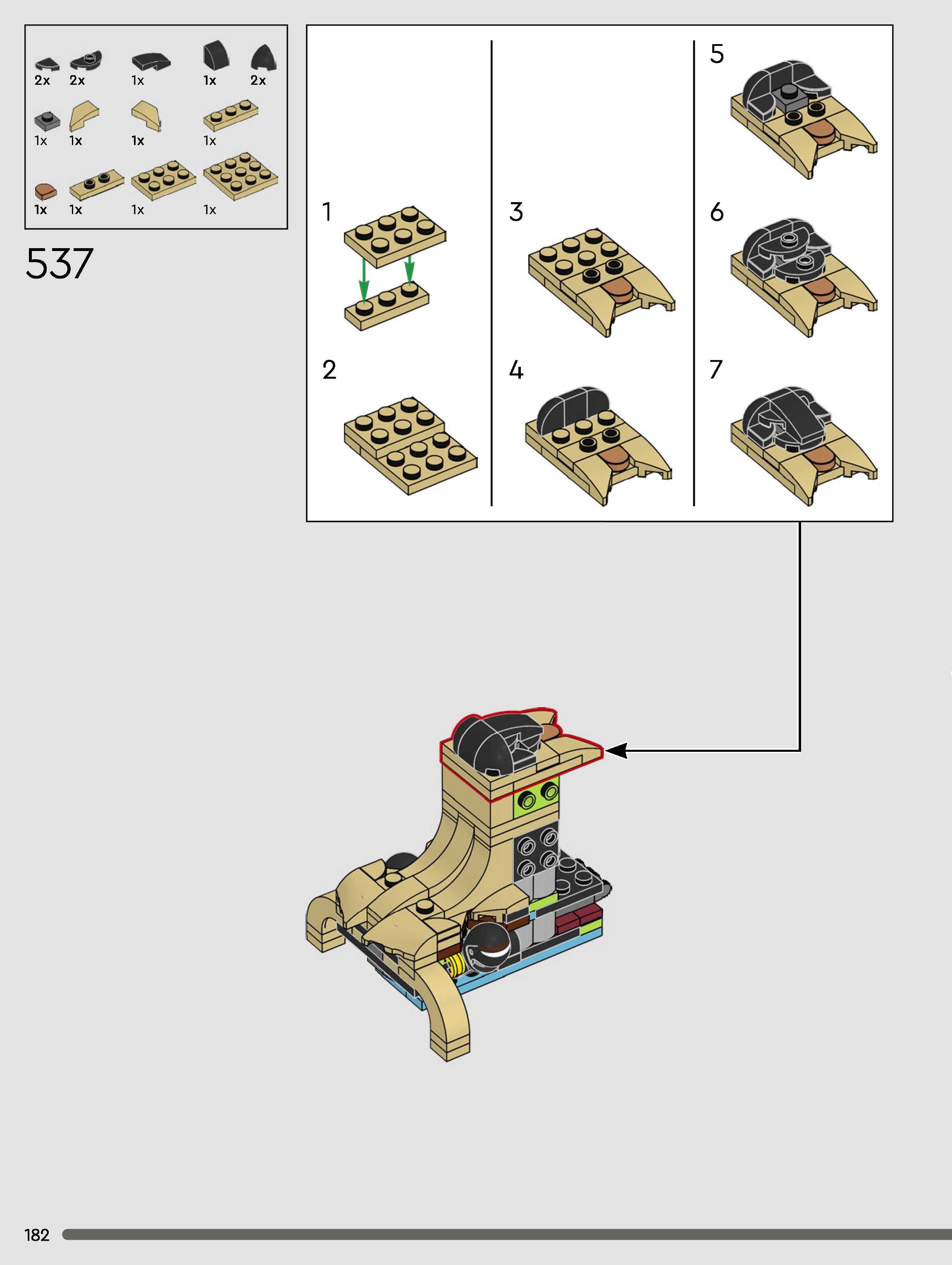 2x 2x 1x 1x 2x
1x 1x 1x 1x
1x 1x 1x 1x

537

1

2

3

4

5

6

7

182