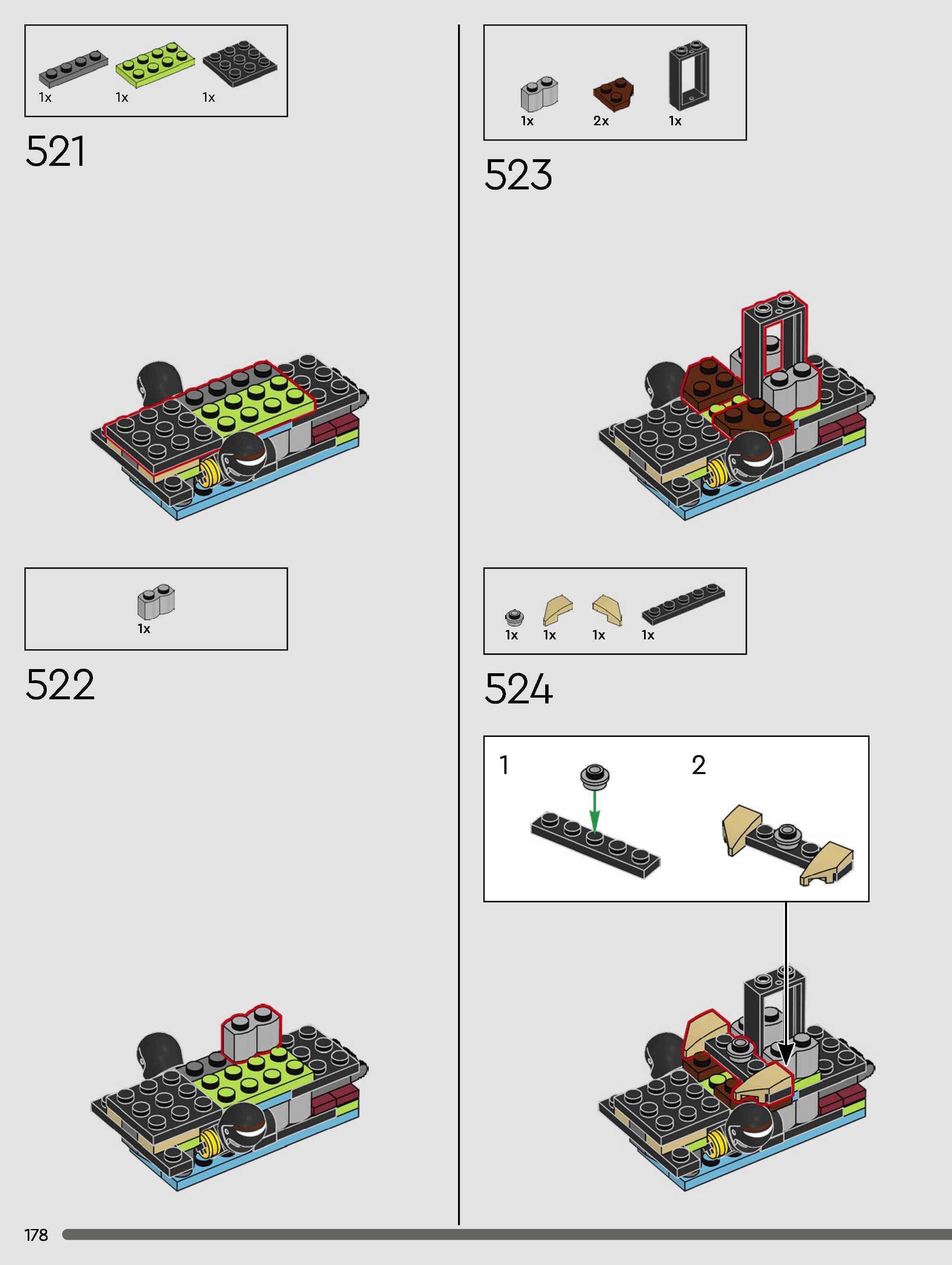 1x 1x 1x

521

1x

522

1x 2x 1x

523

1x 1x 1x 1x

524

1

2

178