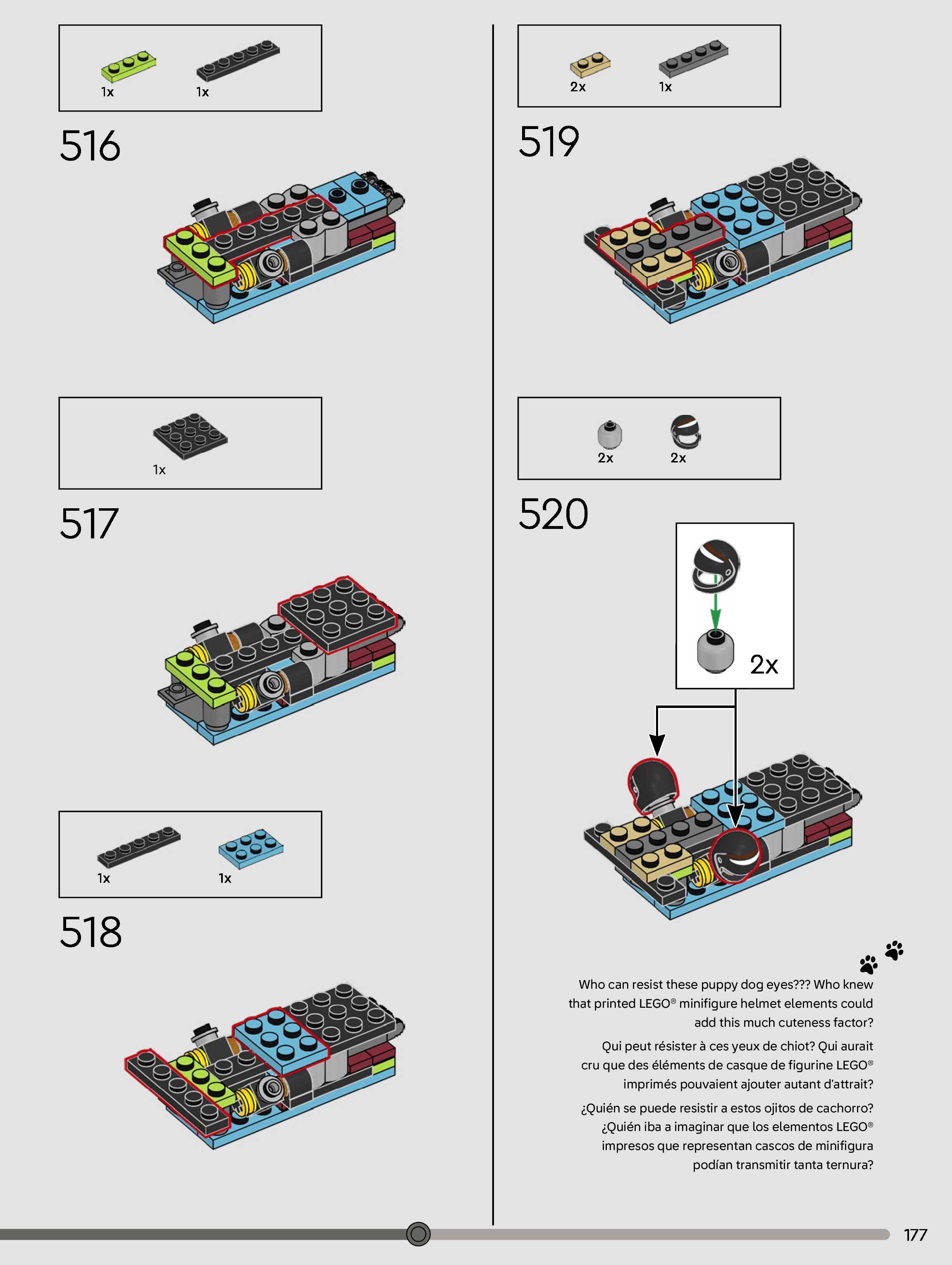 1x 1x

516

1x

517

1x 1x

518

2x 1x

519

2x 2x

520

2x

Who can resist these puppy dog eyes??? Who knew that printed LEGO® minifigure helmet elements could add this much cuteness factor?

Qui peut résister à ces yeux de chiot? Qui aurait cru que des éléments de casque de figurine LEGO® imprimés pouvaient ajouter autant d'attrait?

¿Quién se puede resistir a estos ojitos de cachorro? ¿Quién iba a imaginar que los elementos LEGO® impresos que representan cascos de minifigura podían transmitir tanta ternura?

177