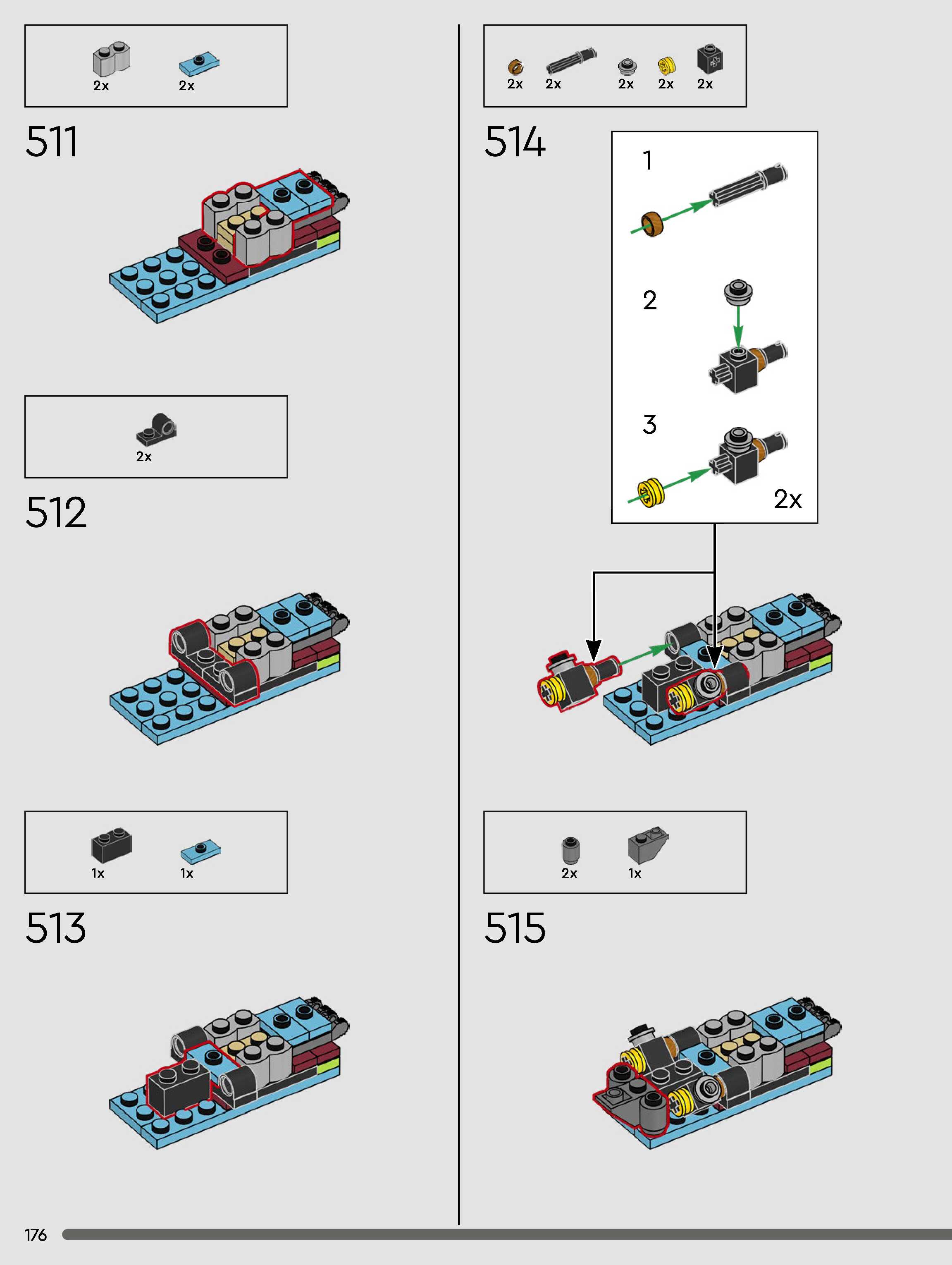 2x 2x

511

2x

512

1x 1x

513

2x 2x 2x 2x 2x

514

1

2

3

2x

2x 1x

515

176