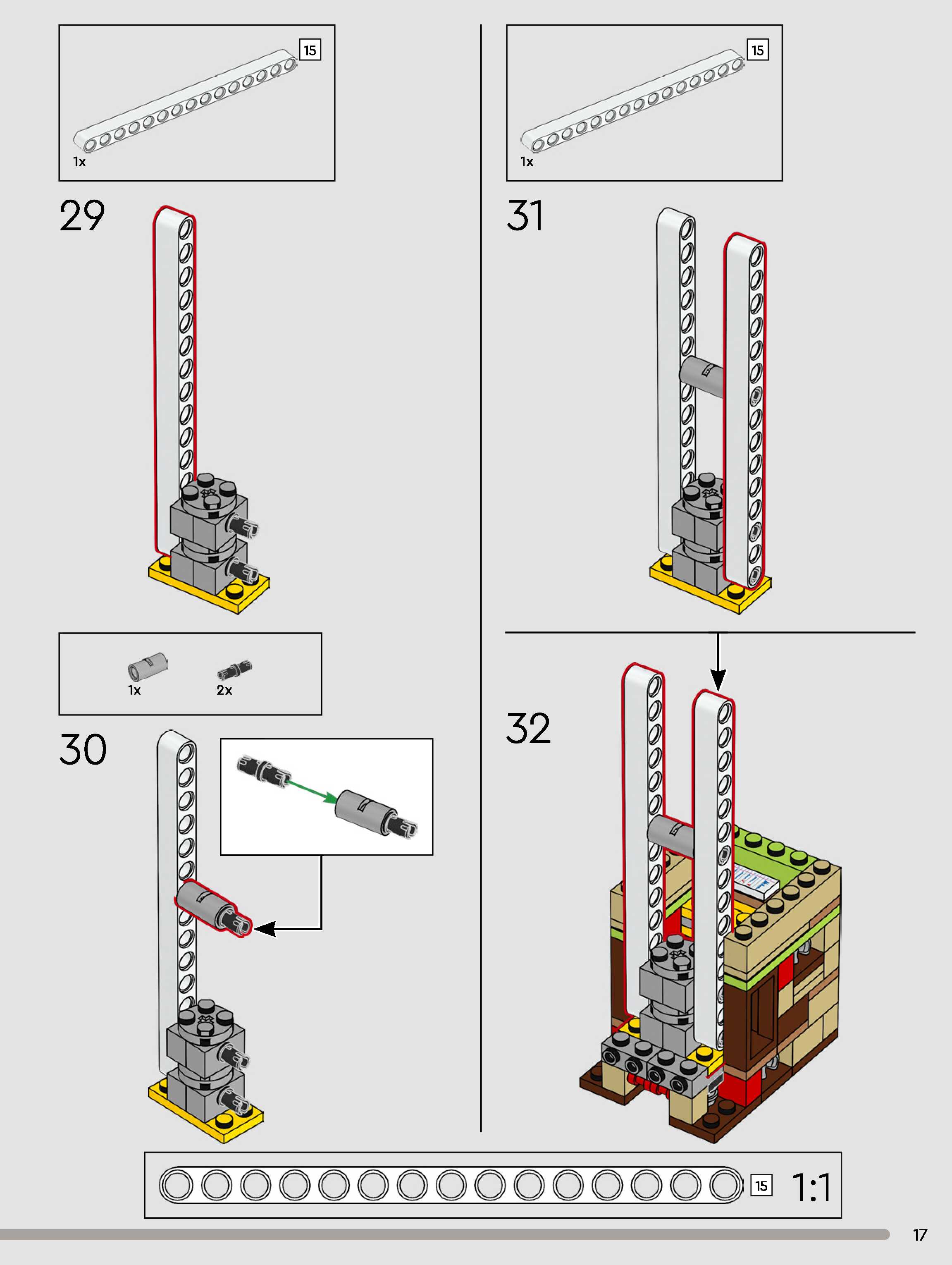 15
1x

29

1x
2x

30

15
1x

31

32

15
1:1

17