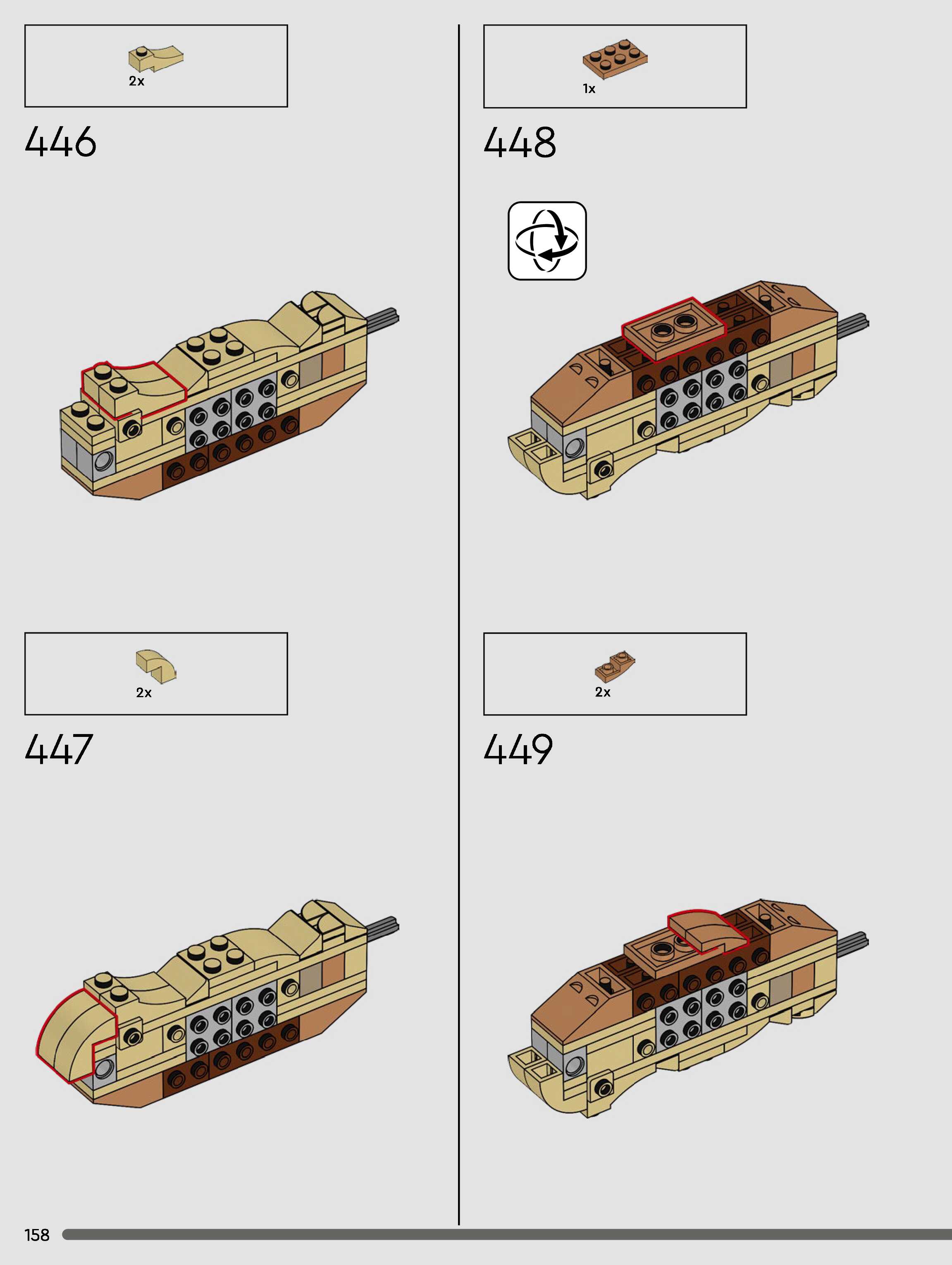 2x

446

2x

447

1x

448

2x

449

158