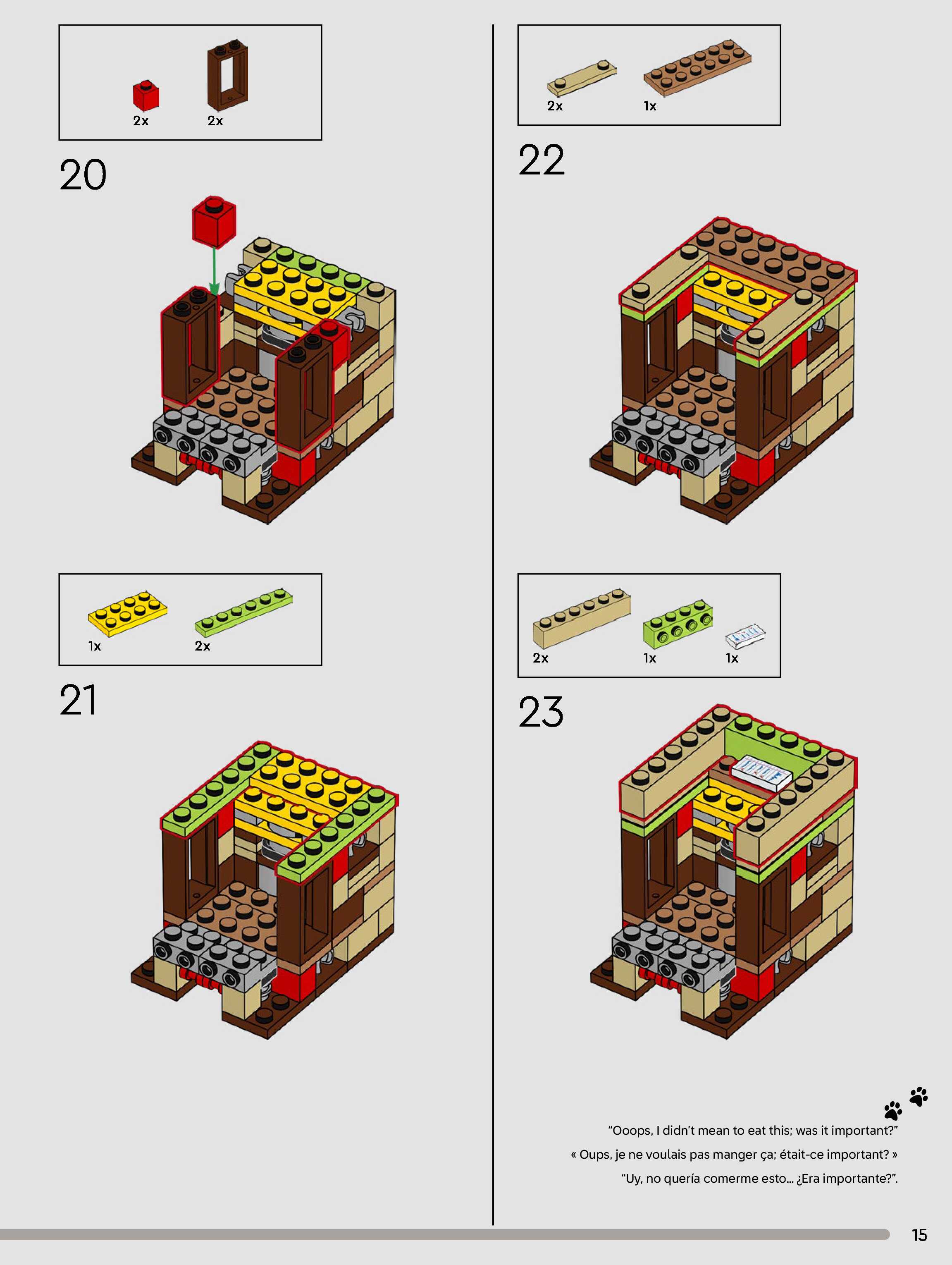 2x 2x

20

1x 2x

21

2x 1x

22

2x 1x 1x

23

“Ooops, I didn’t mean to eat this; was it important?”

« Oups, je ne voulais pas manger ça; était-ce important? »

“Uy, no quería comerme esto... ¿Era importante?”.

15