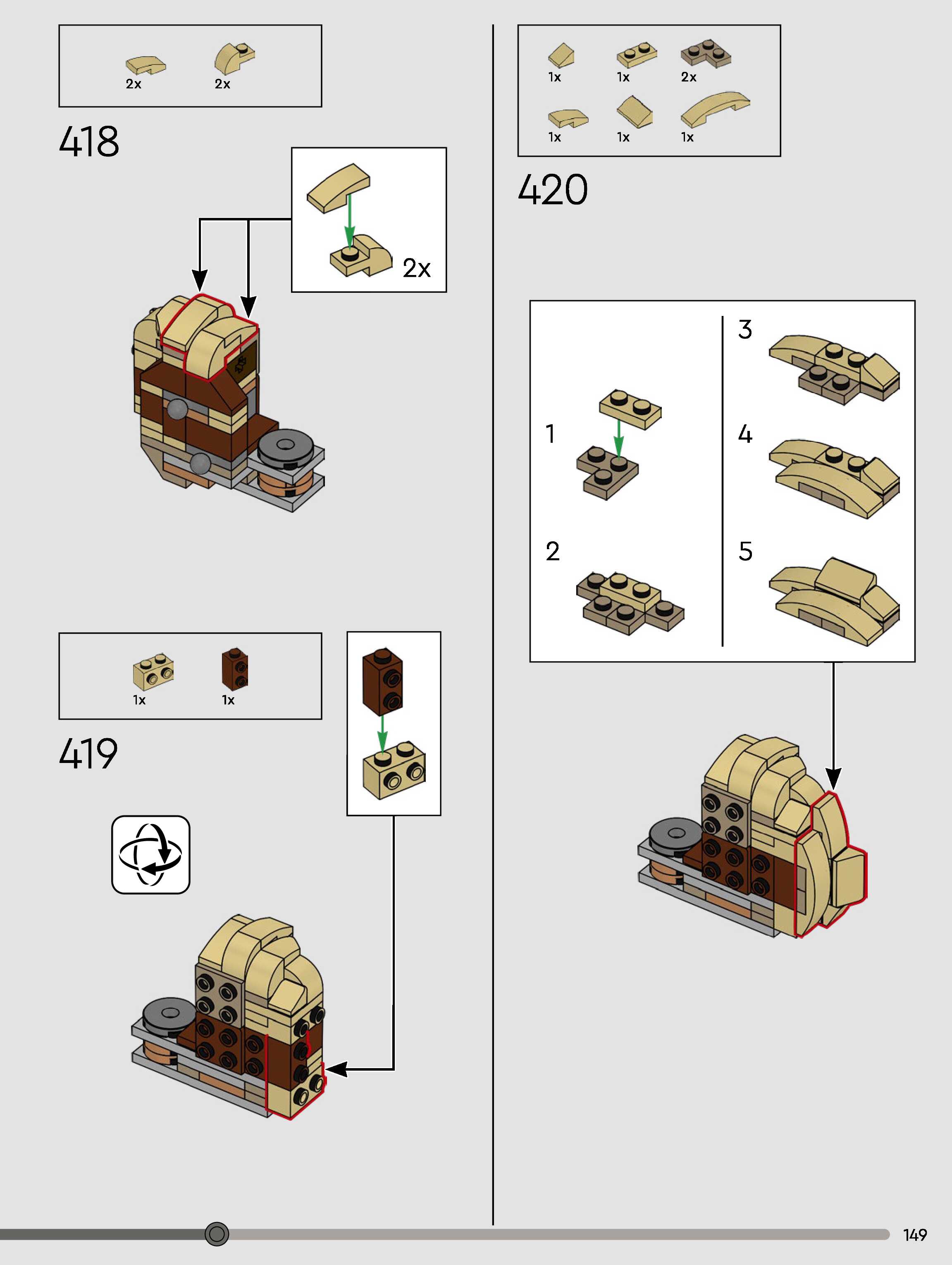 2x 2x

418

2x

1x 1x

419

1x 1x 2x
1x 1x 1x

420

1
2
3
4
5

149