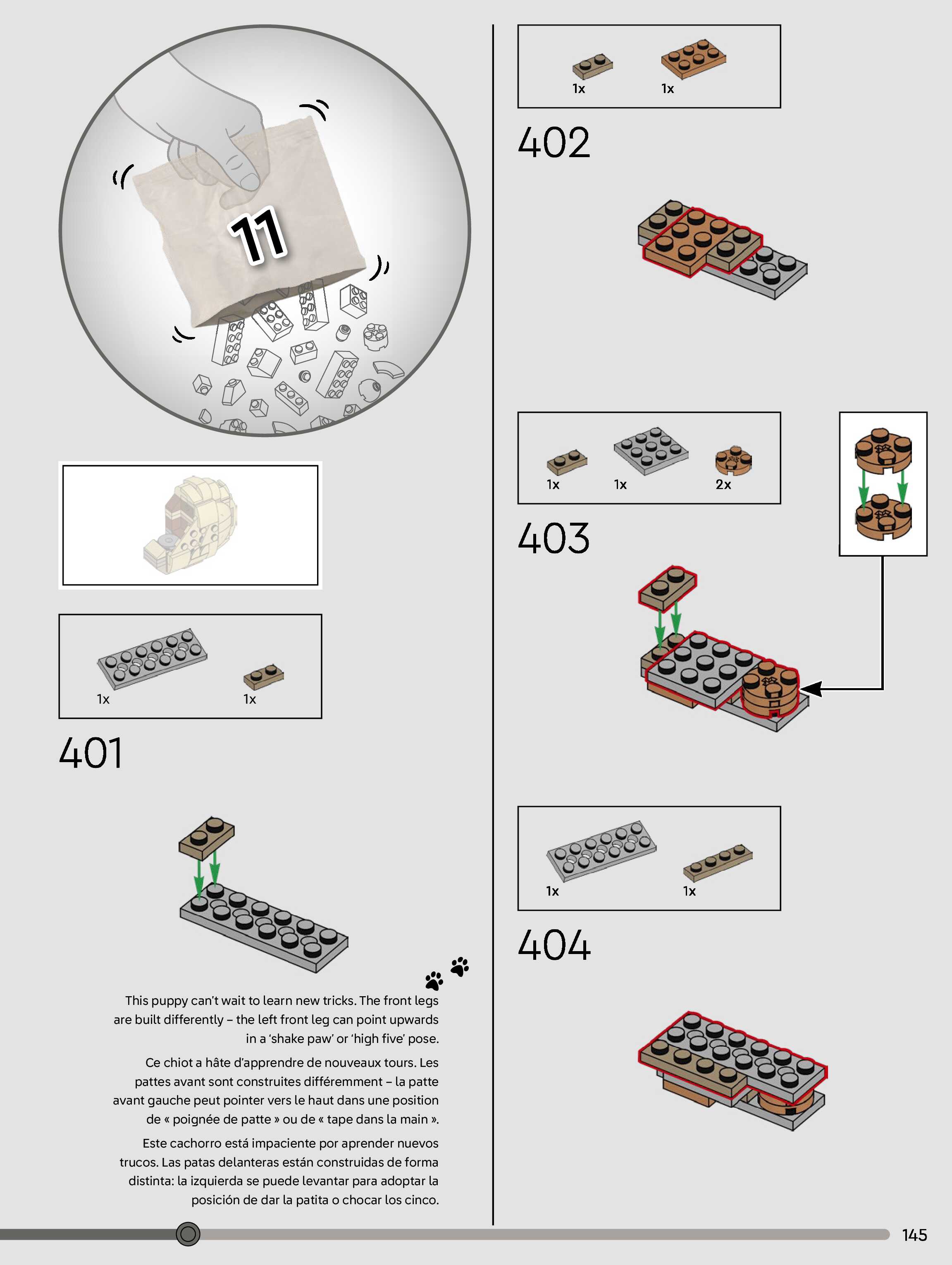 11

1x 1x

401

This puppy can't wait to learn new tricks. The front legs are built differently – the left front leg can point upwards in a 'shake paw' or 'high five' pose.

Ce chiot a hâte d'apprendre de nouveaux tours. Les pattes avant sont construites différemment – la patte avant gauche peut pointer vers le haut dans une position de « poignée de patte » ou de « tape dans la main ».

Este cachorro está impaciente por aprender nuevos trucos. Las patas delanteras están construidas de forma distinta: la izquierda se puede levantar para adoptar la posición de dar la patita o chocar los cinco.

1x 1x

402

1x 1x 2x

403

1x 1x

404

145