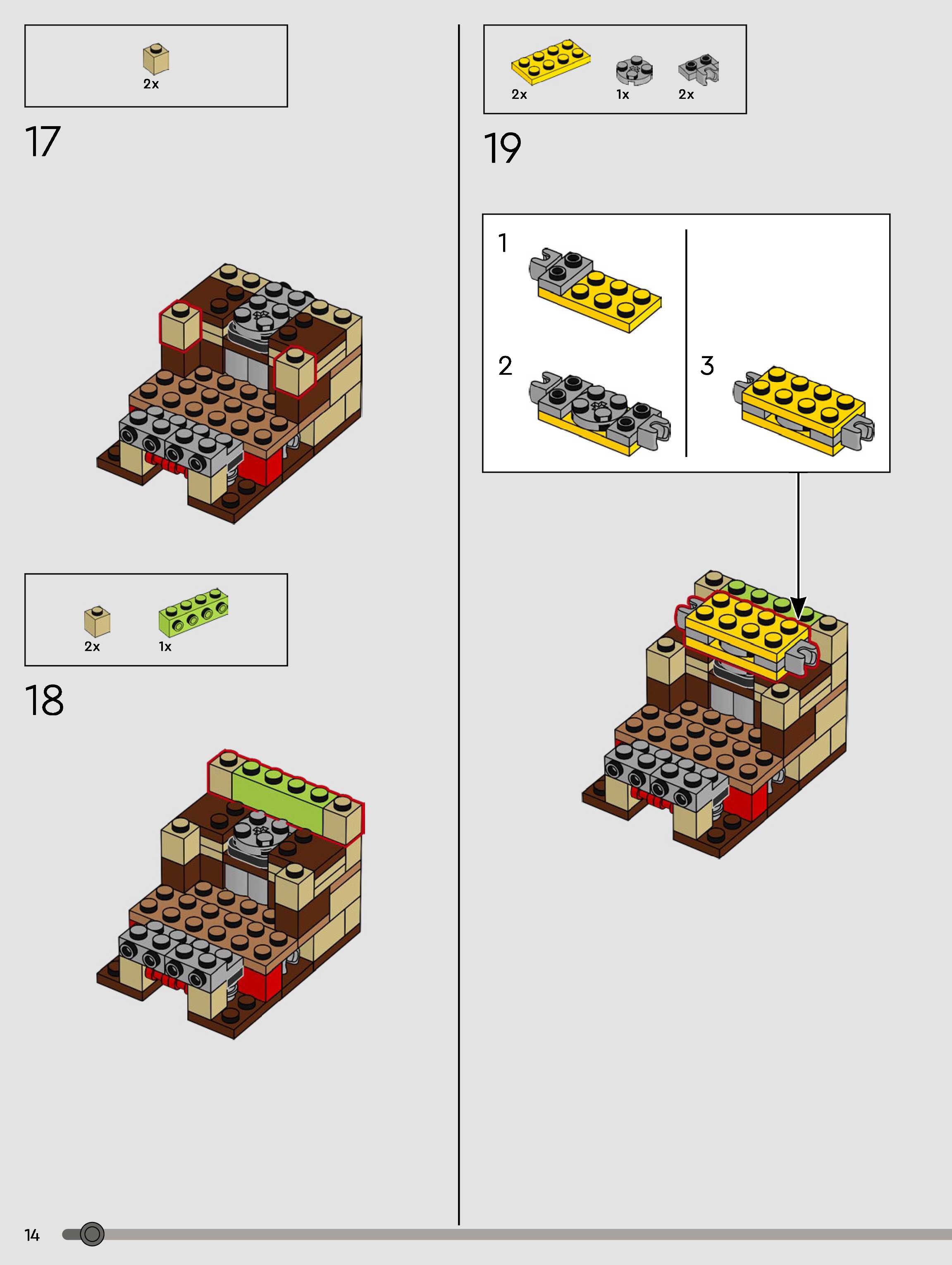 2x

17

2x 1x

18

2x 1x 2x

19

1

2

3

14