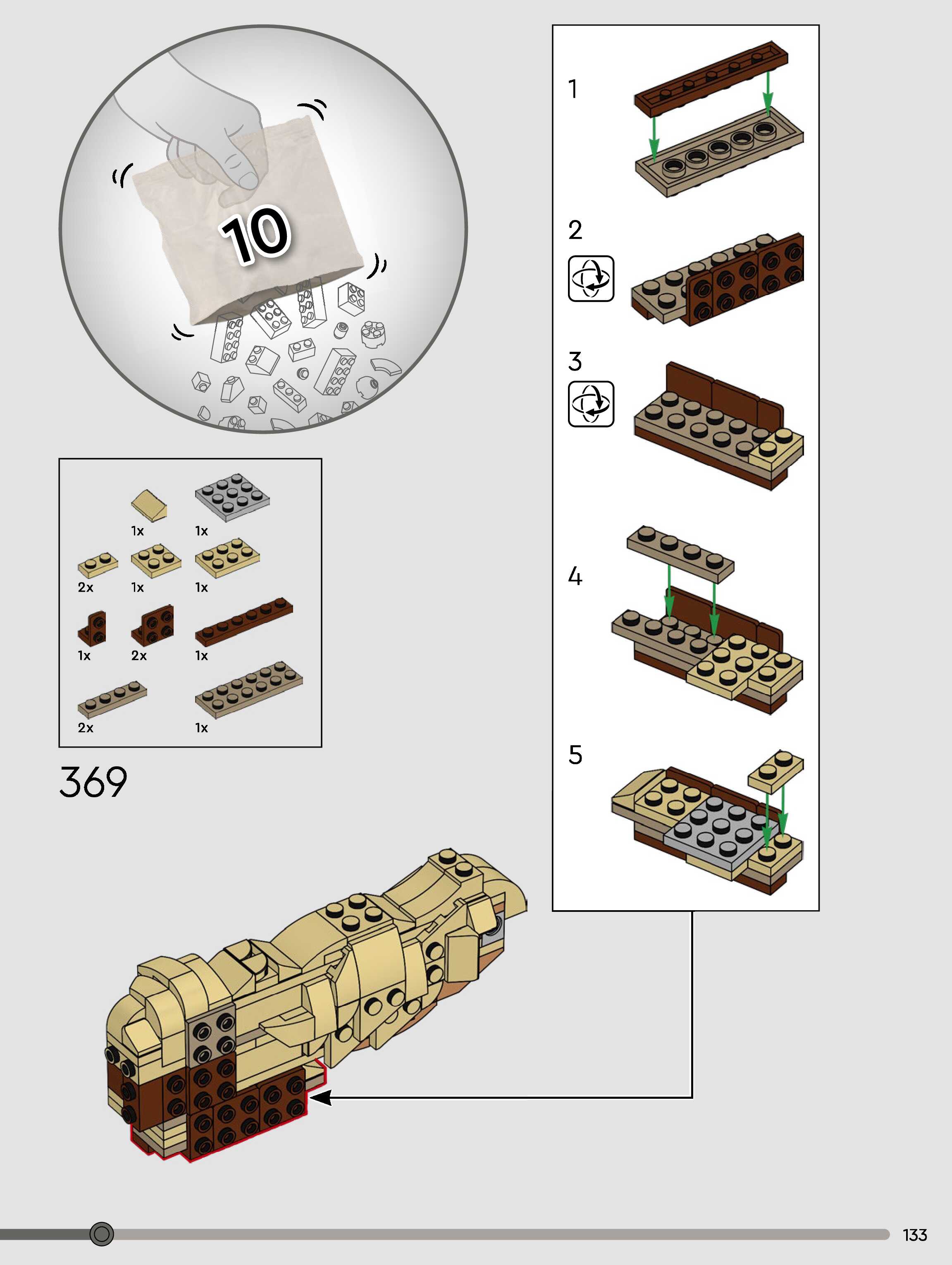 10

1x 1x
2x 1x 1x
1x 2x 1x
2x 1x

369

1
2
3
4
5

133