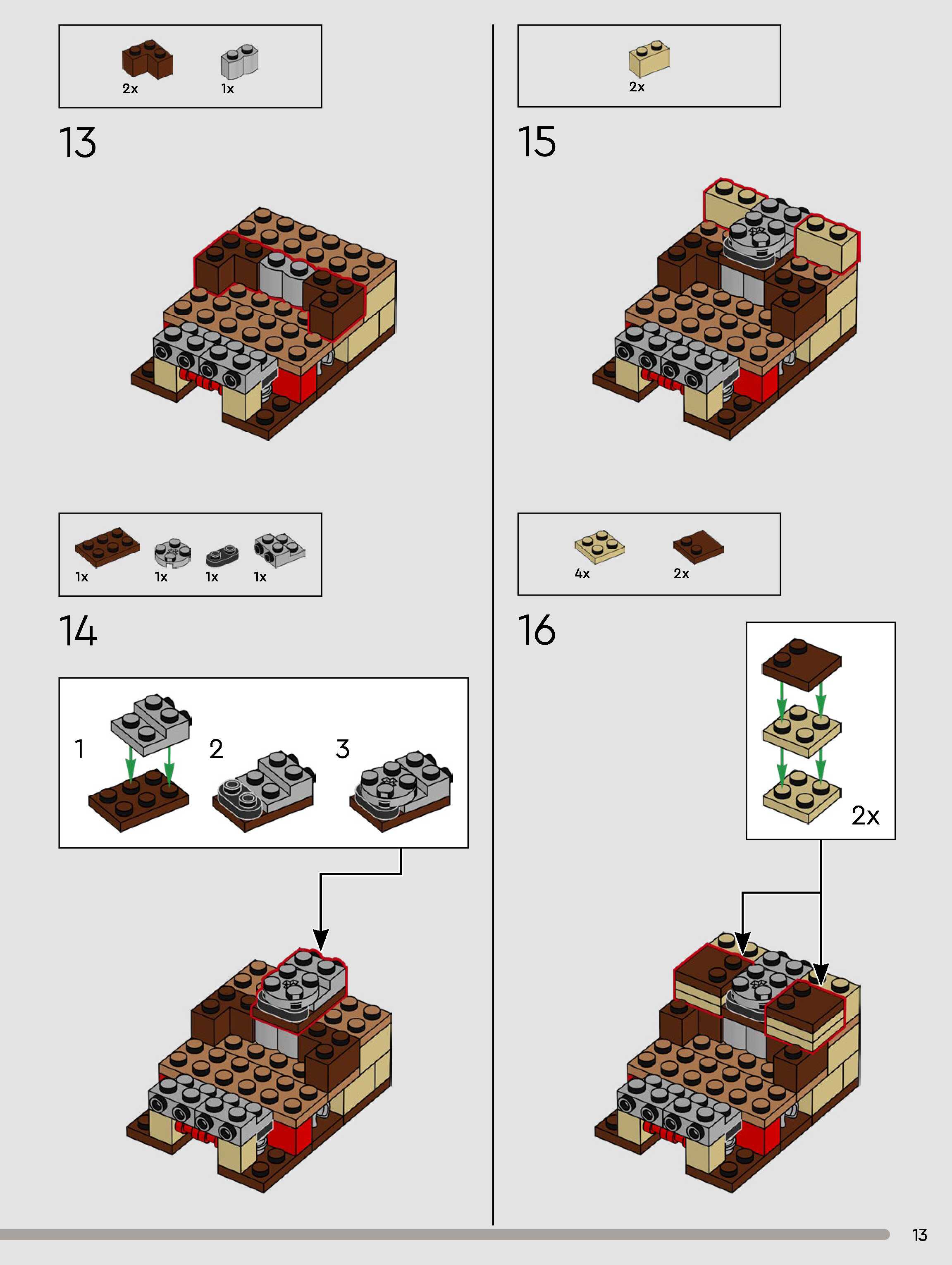 2x 1x

13

1x 1x 1x 1x

14

1

2

3

2x

15

4x 2x

16

2x

13