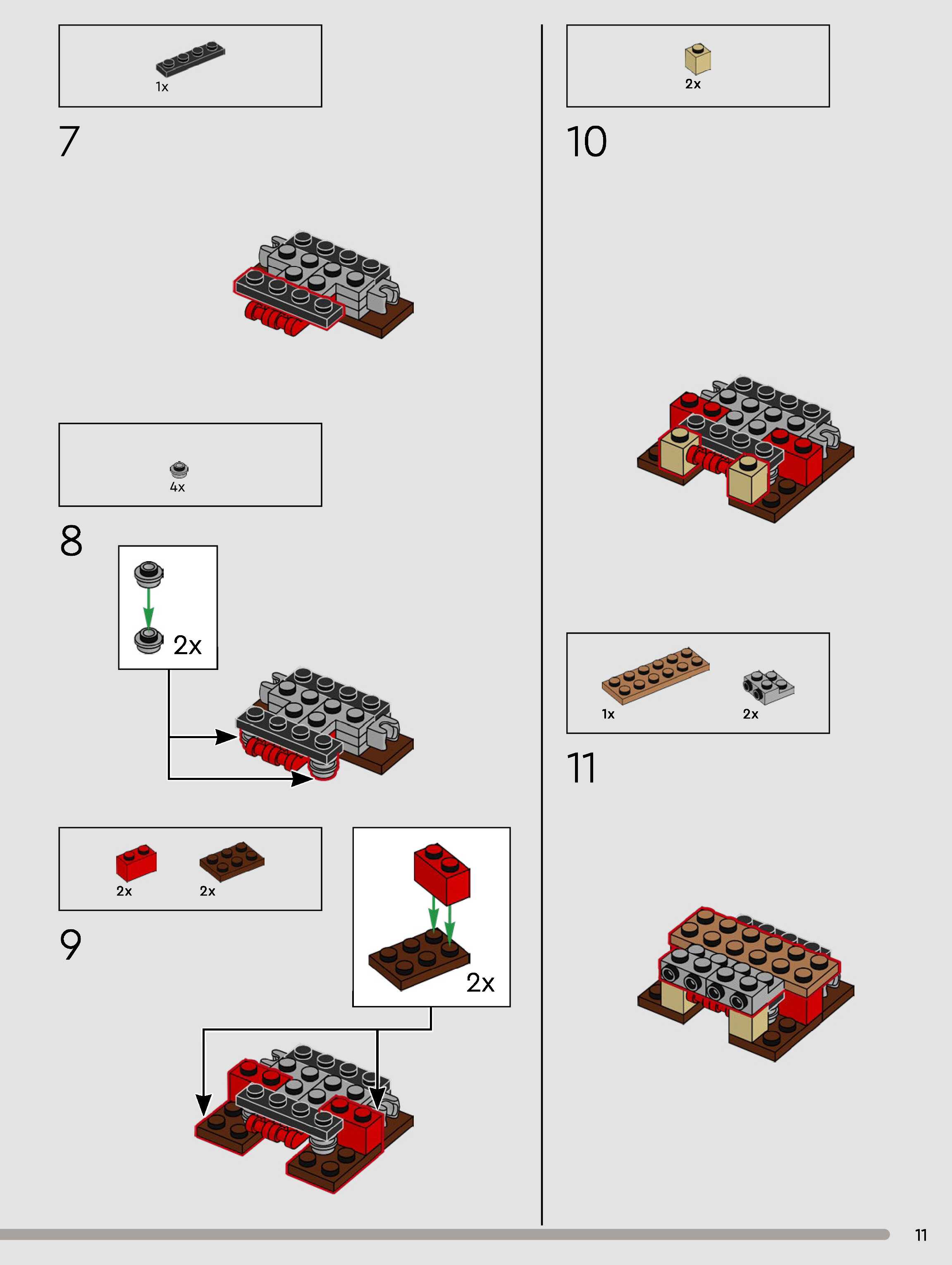 1x

7

4x

8

2x

2x 2x

9

2x

2x

10

1x 2x

11

11