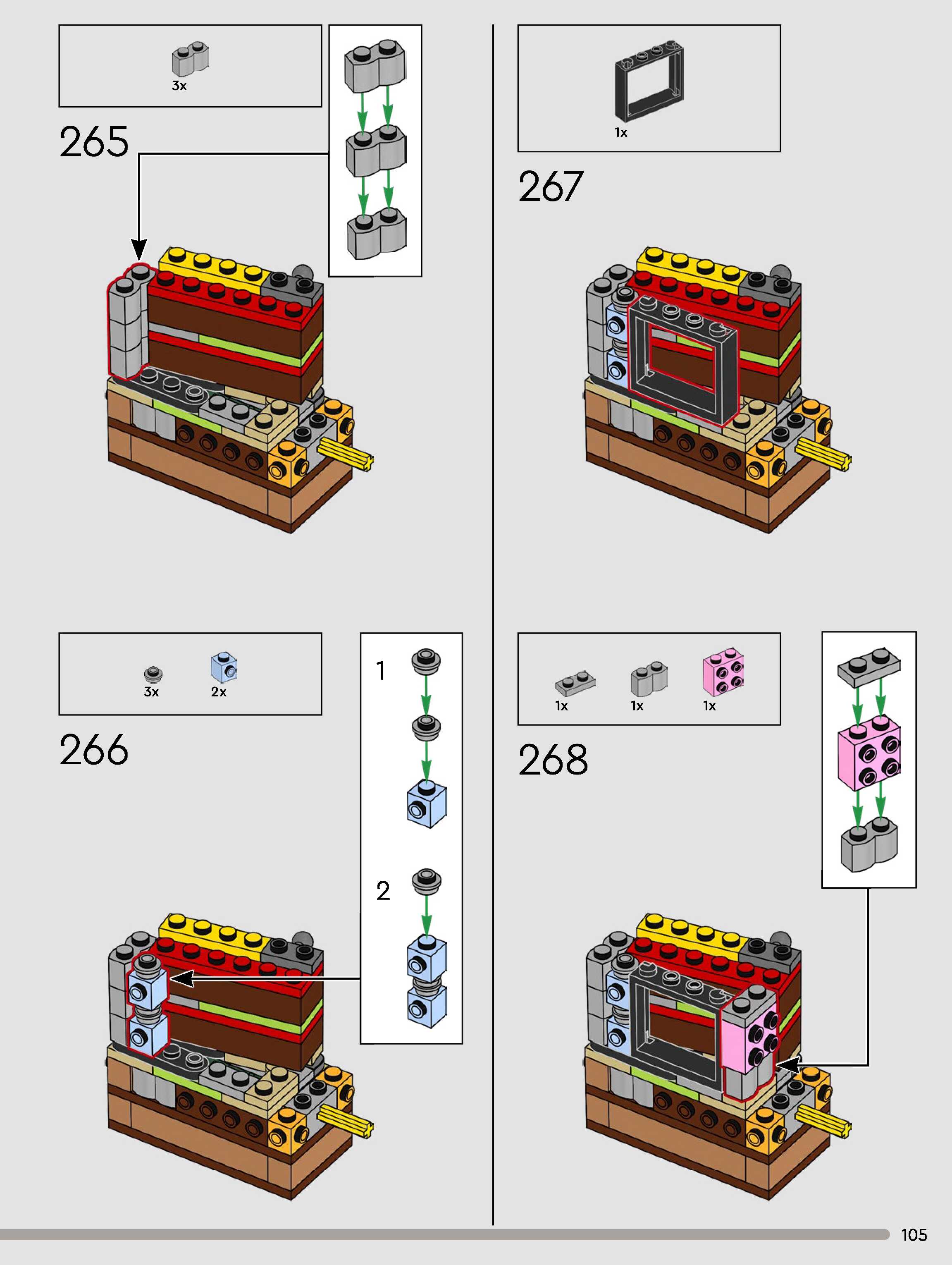 3x

265

3x 2x

266

1

2

1x

267

1x 1x 1x

268

105