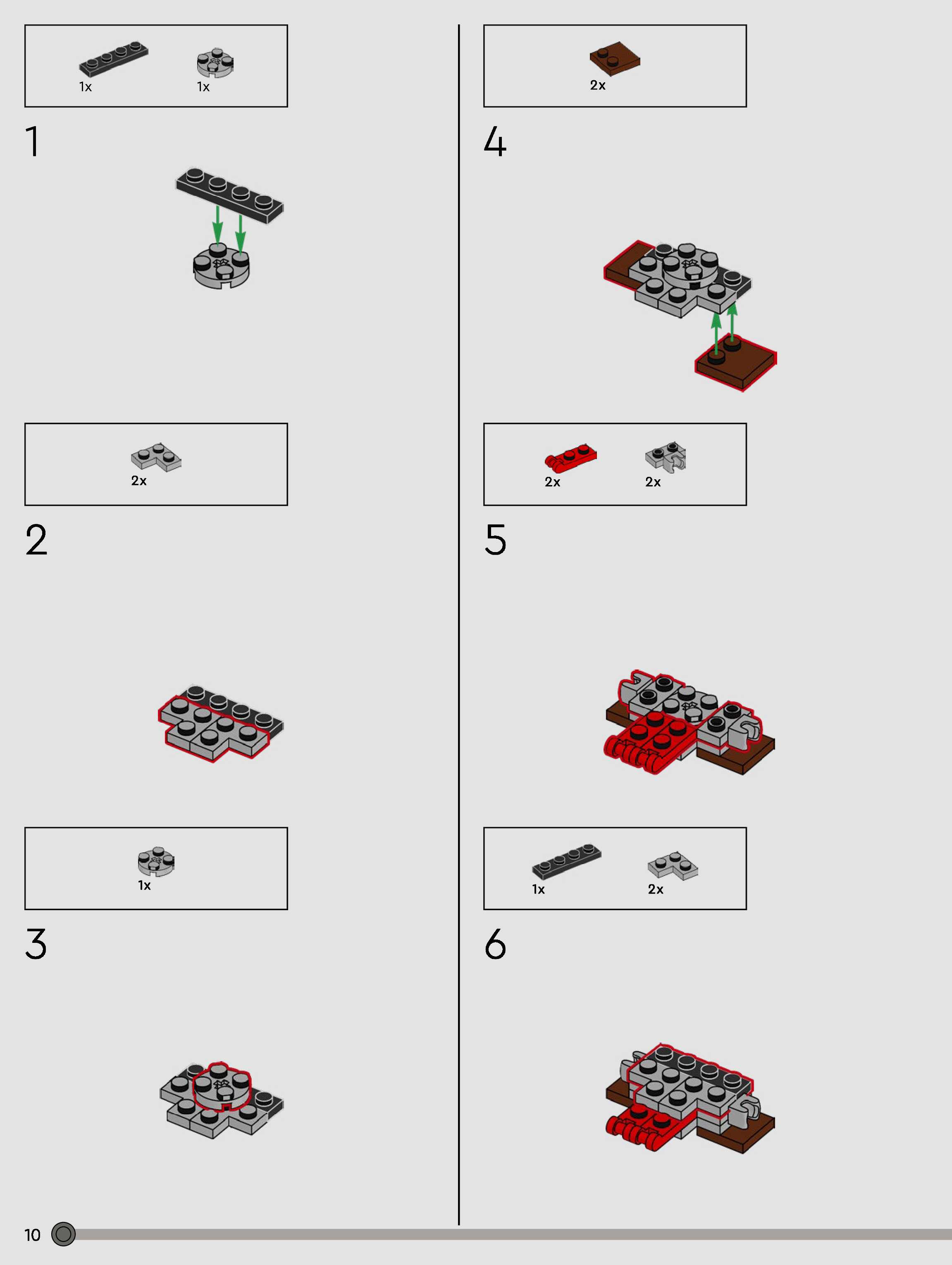 1x 1x

1

2x

2

1x

3

2x

4

2x 2x

5

1x 2x

6

10