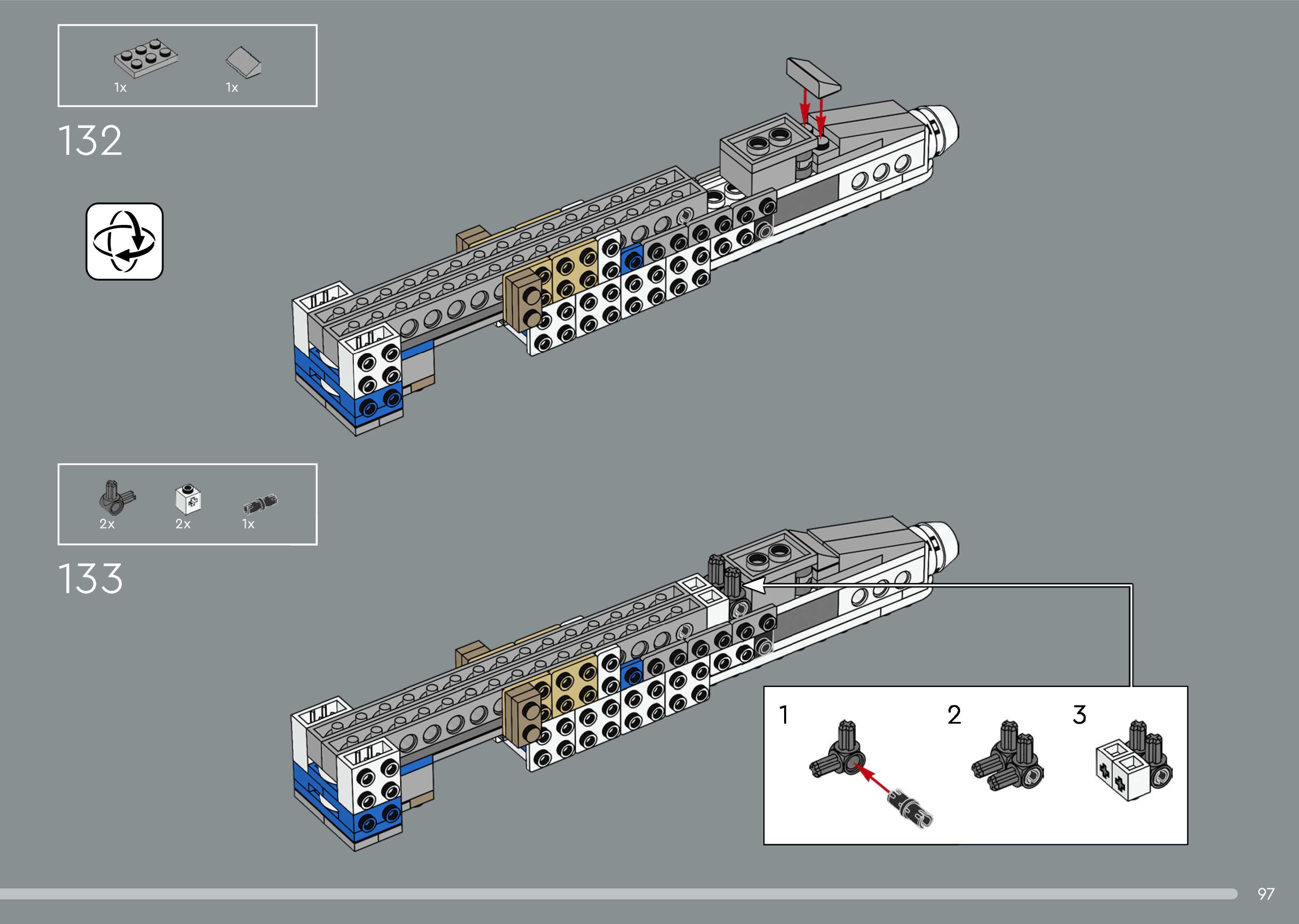 1x
1x

132

2x
2x
1x

133

1
2
3

97