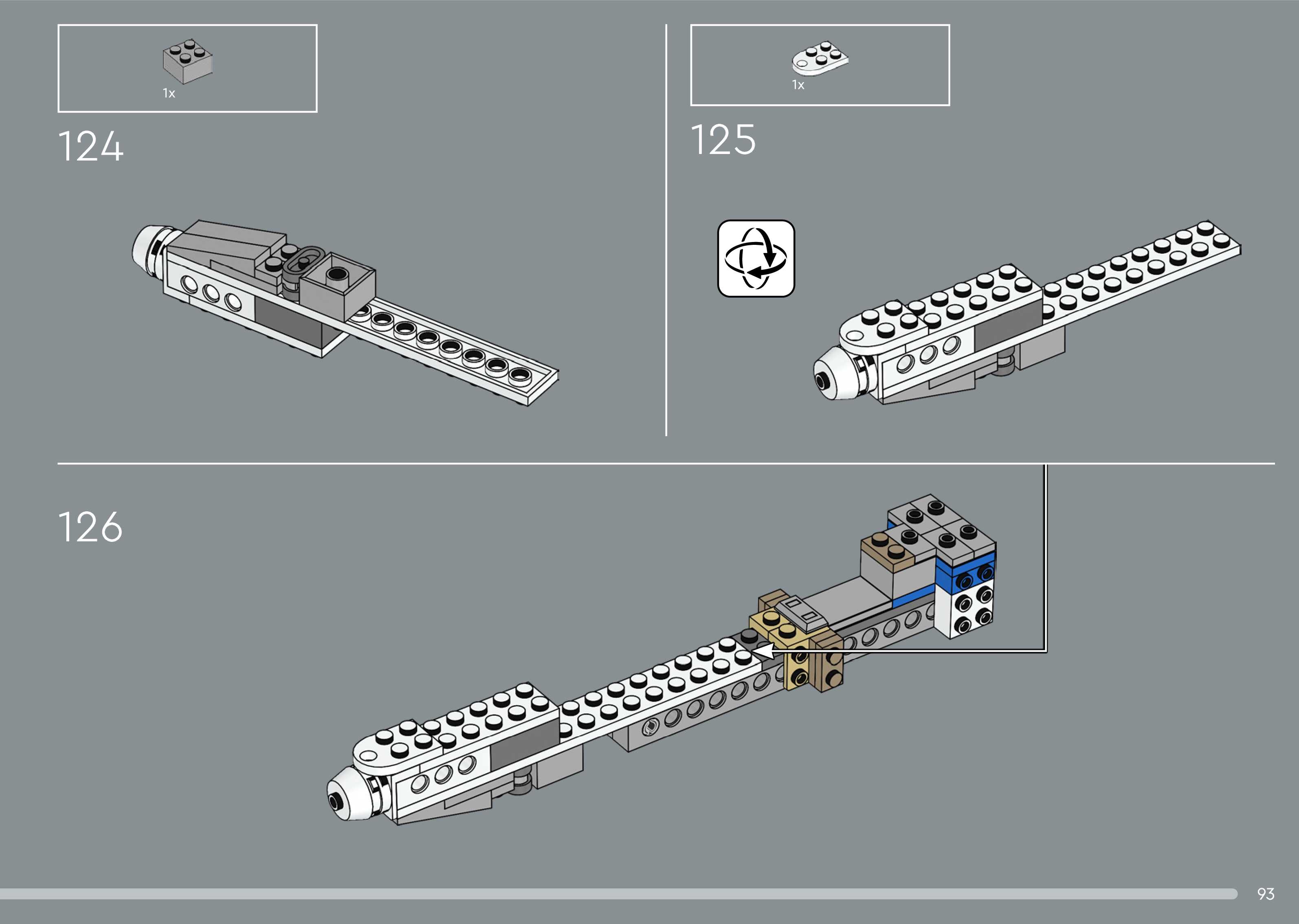 1x

124

1x

125

126

93