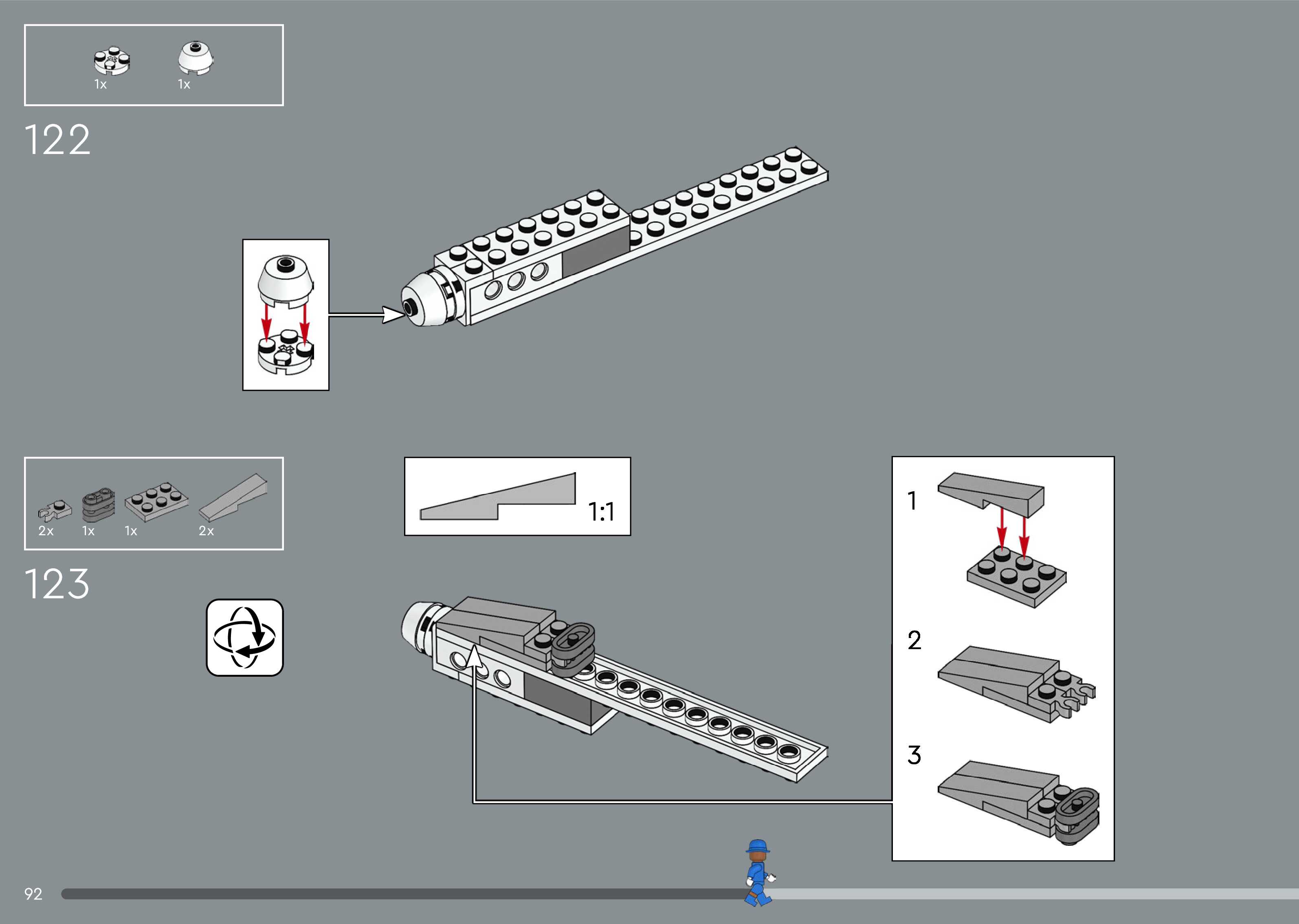 1x 1x

122

2x 1x 1x 2x

123

1:1

1

2

3

92