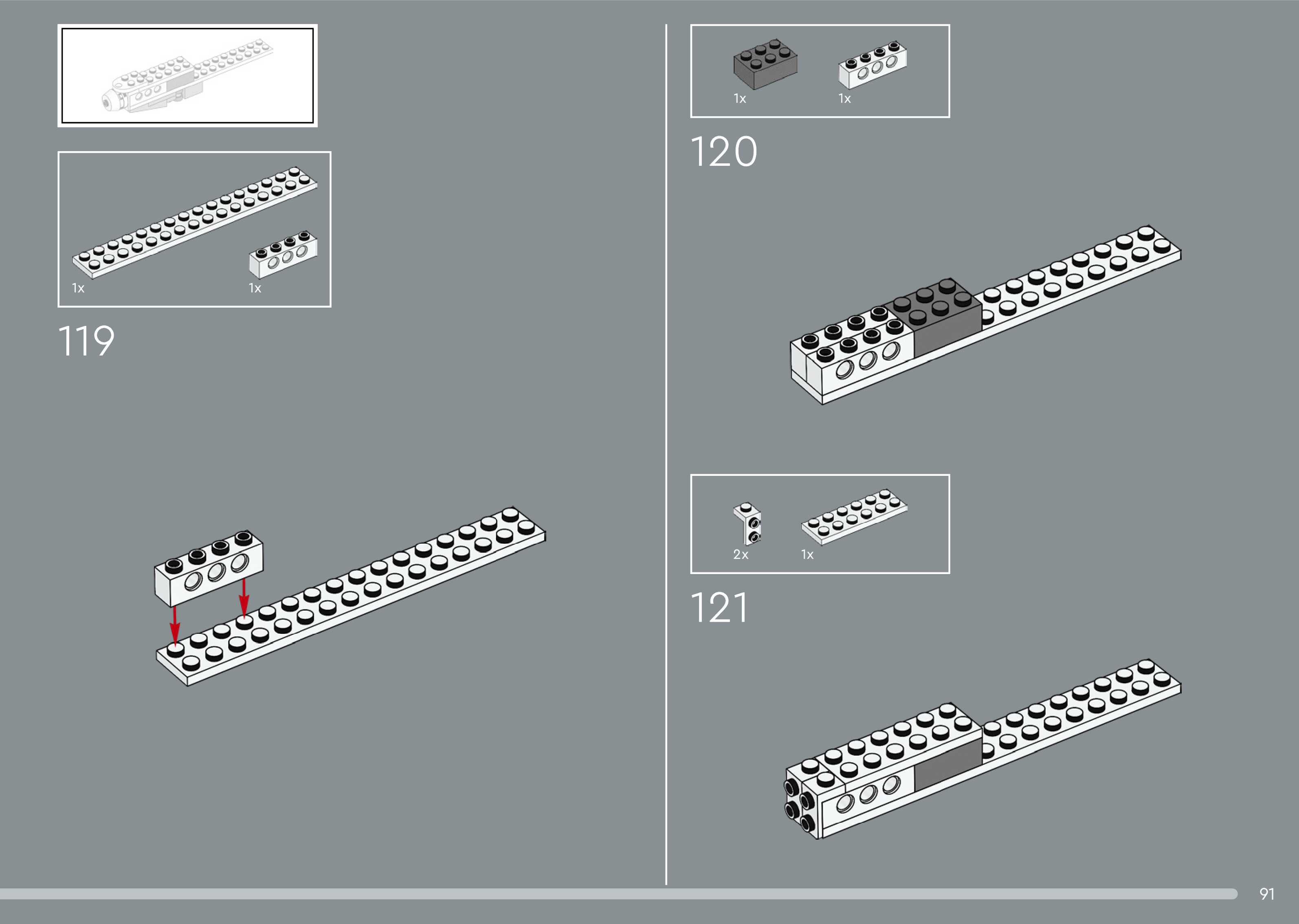 1x

1x

119

1x

1x

120

2x

1x

121

91