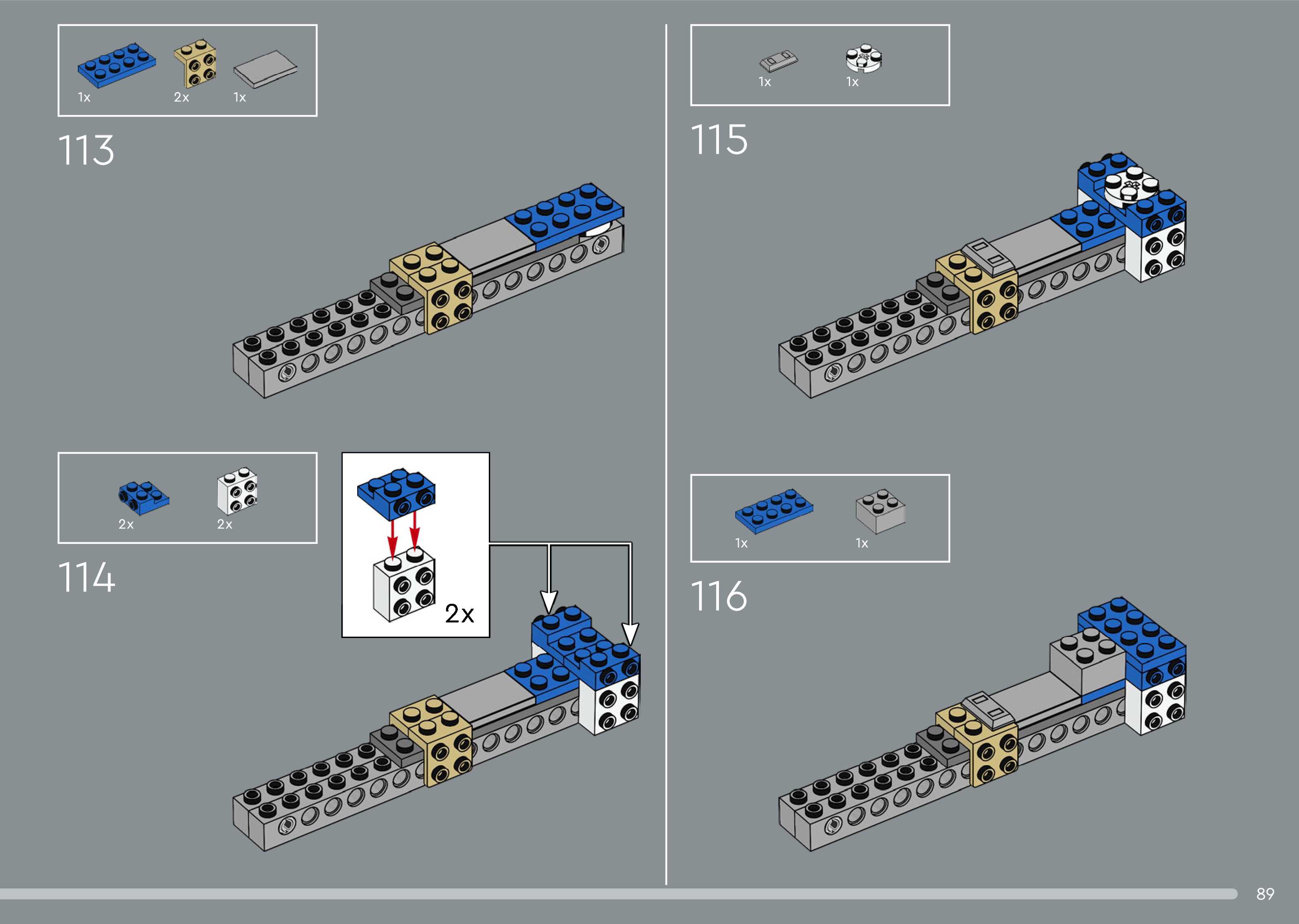 1x 2x 1x

113

2x 2x

114

2x

1x 1x

115

1x 1x

116

89