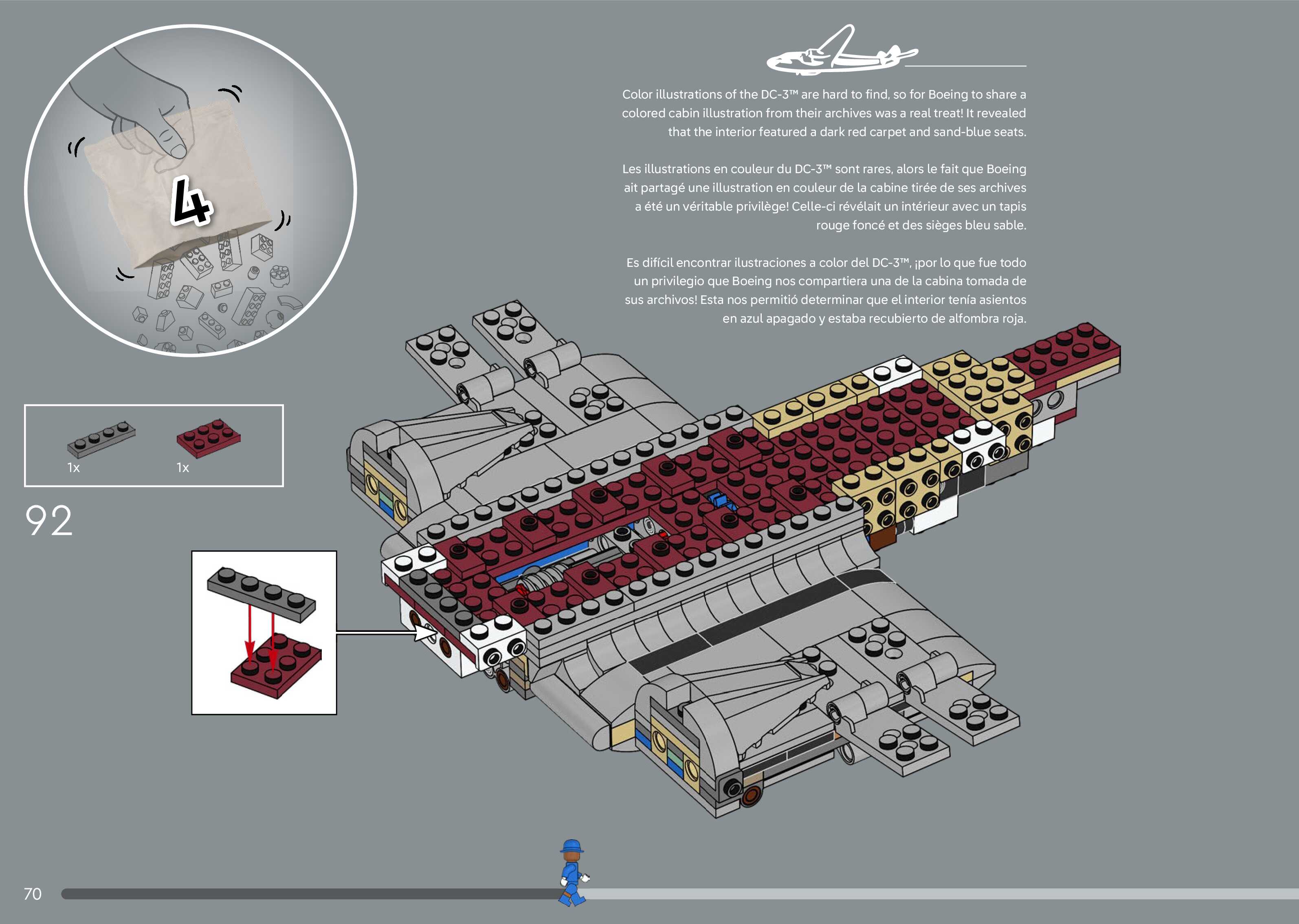 4

Color illustrations of the DC-3™ are hard to find, so for Boeing to share a colored cabin illustration from their archives was a real treat! It revealed that the interior featured a dark red carpet and sand-blue seats.

Les illustrations en couleur du DC-3™ sont rares, alors le fait que Boeing ait partagé une illustration en couleur de la cabine tirée de ses archives a été un véritable privilège! Celle-ci révélait un intérieur avec un tapis rouge foncé et des sièges bleu sable.

Es difícil encontrar ilustraciones a color del DC-3™, ¡por lo que fue todo un privilegio que Boeing nos compartiera una de la cabina tomada de sus archivos! Esta nos permitió determinar que el interior tenía asientos en azul apagado y estaba recubierto de alfombra roja.

1x 1x

92

70