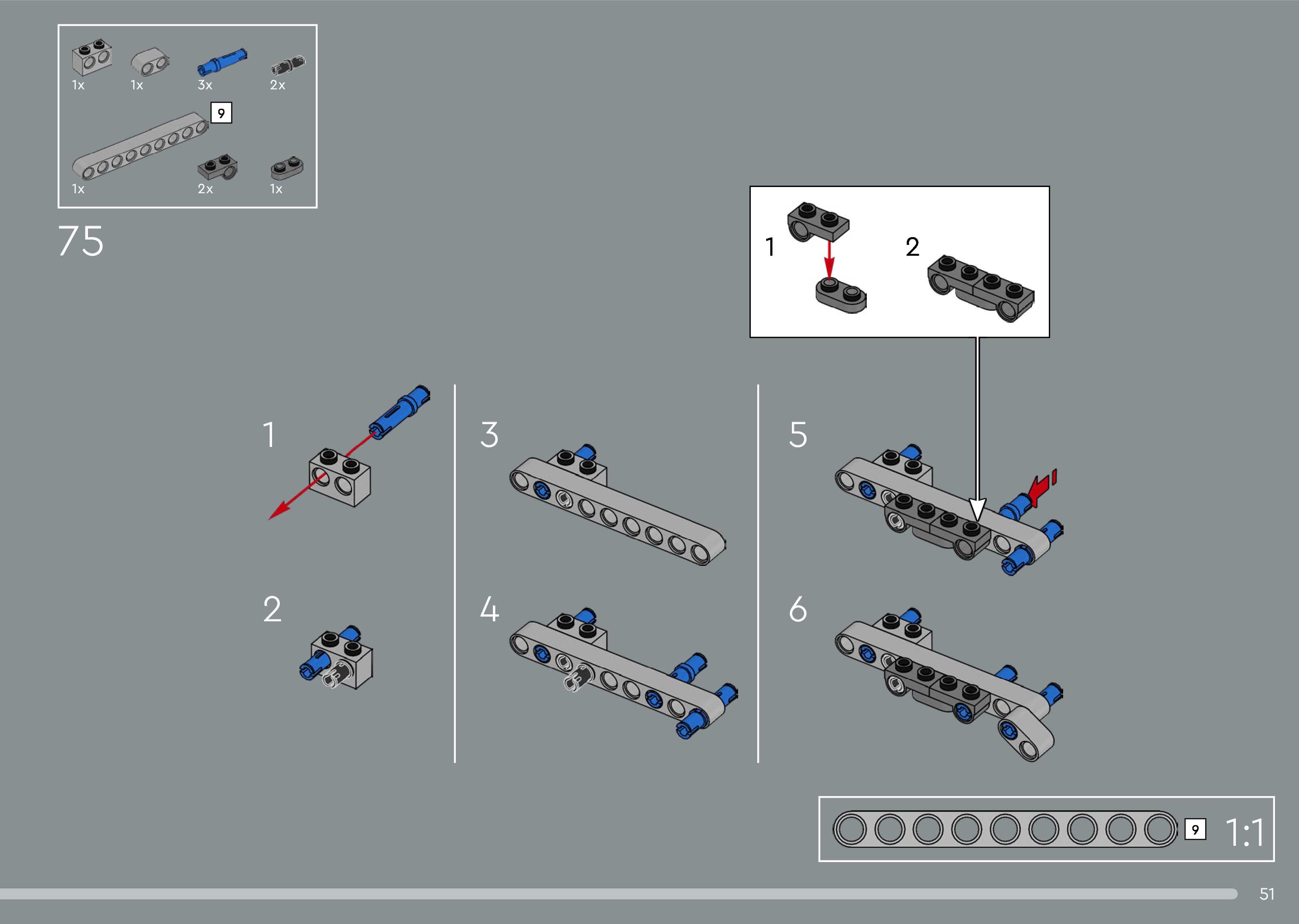 1x 1x 3x 2x

9

1x 2x 1x

75

1 2

1

2

3

4

5

6

9 1:1

51