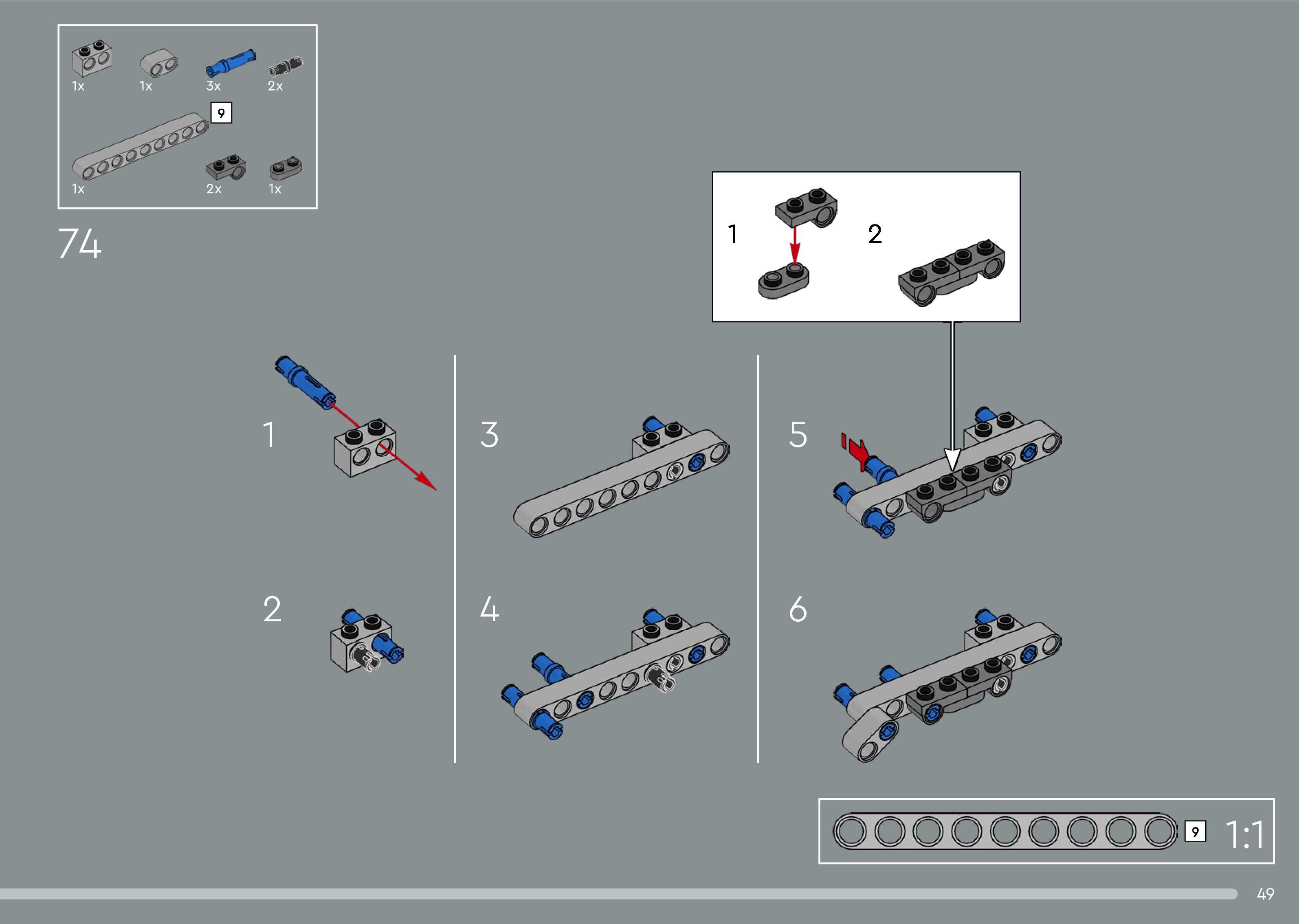 1x
1x
3x
2x
9
1x
2x
1x

74

1
2

1
2
3
4
5
6

9
1:1

49