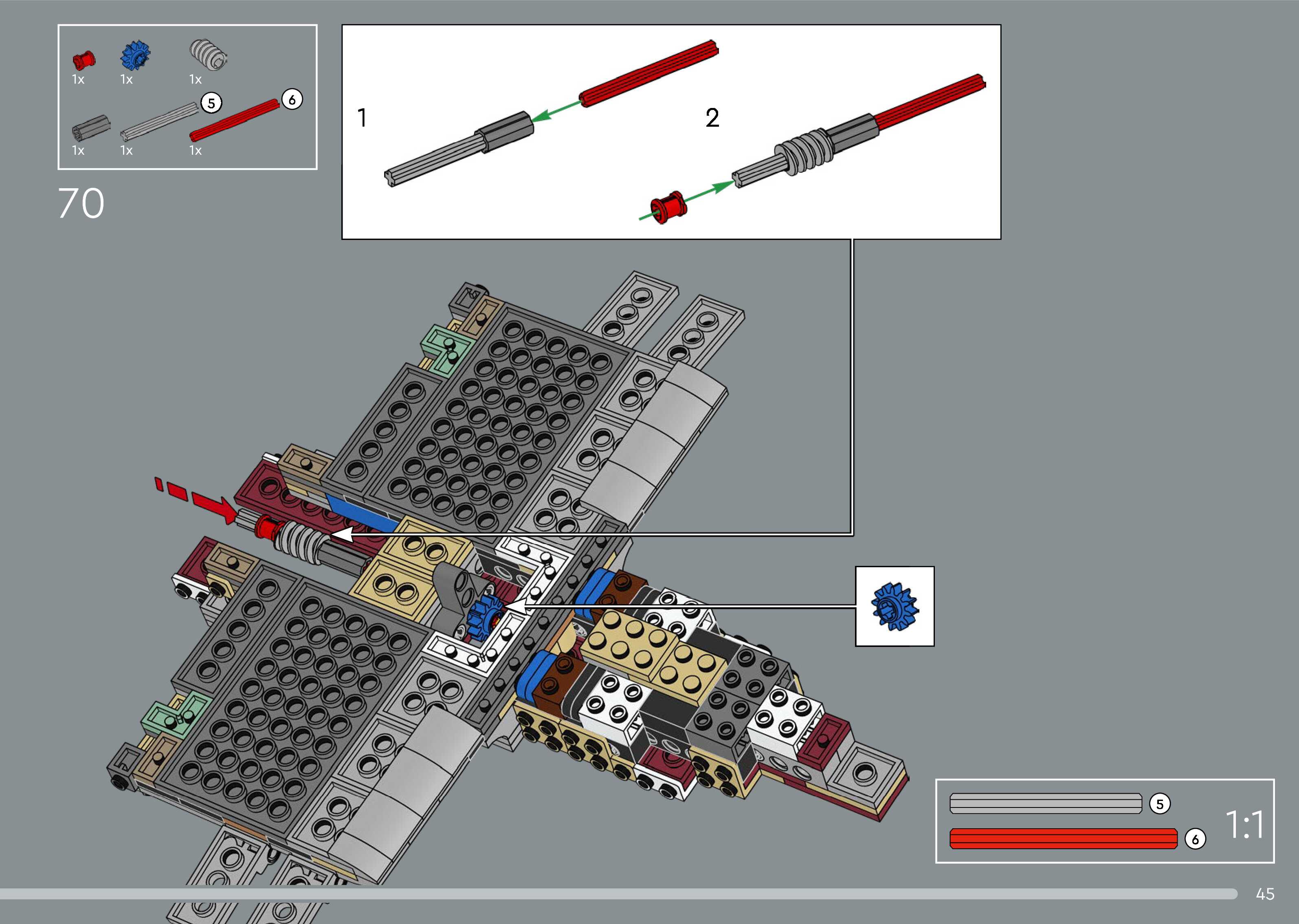 1x 1x 1x

5 6

1x 1x 1x

70

1

2

5

6

1:1

45