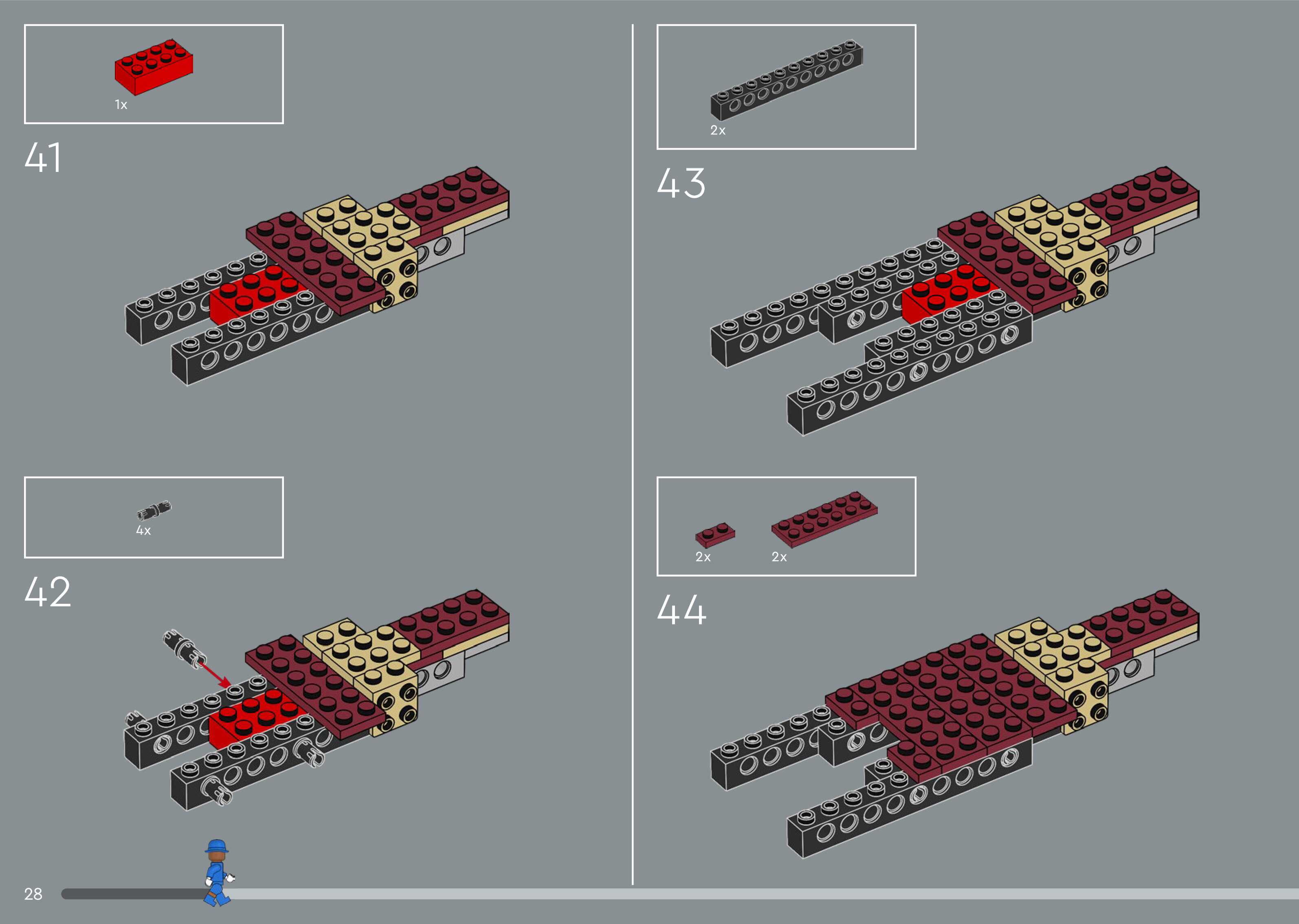 1x

41

4x

42

2x

43

2x

2x

44

28