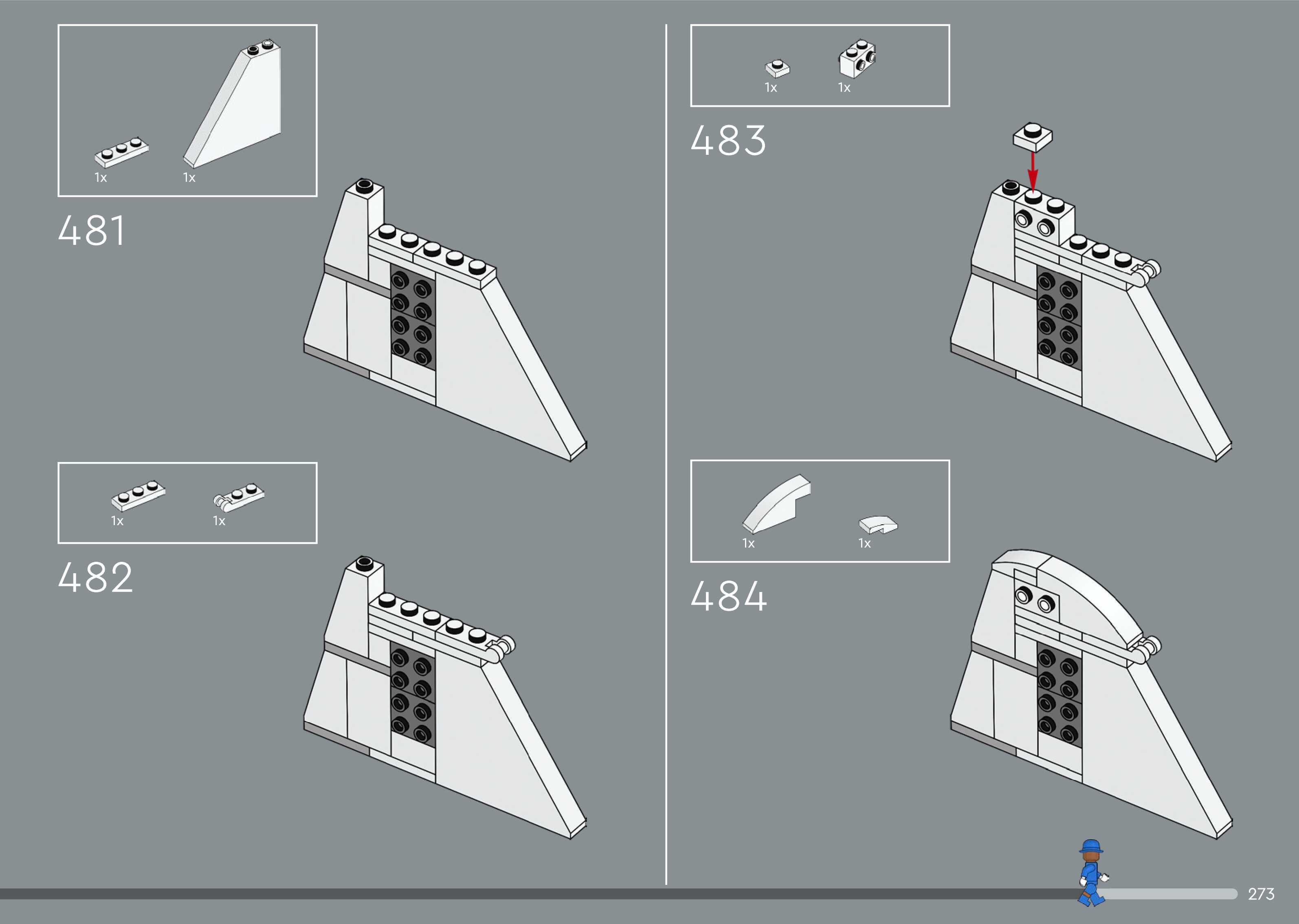 1x 1x

481

1x 1x

482

1x 1x

483

1x 1x

484

273